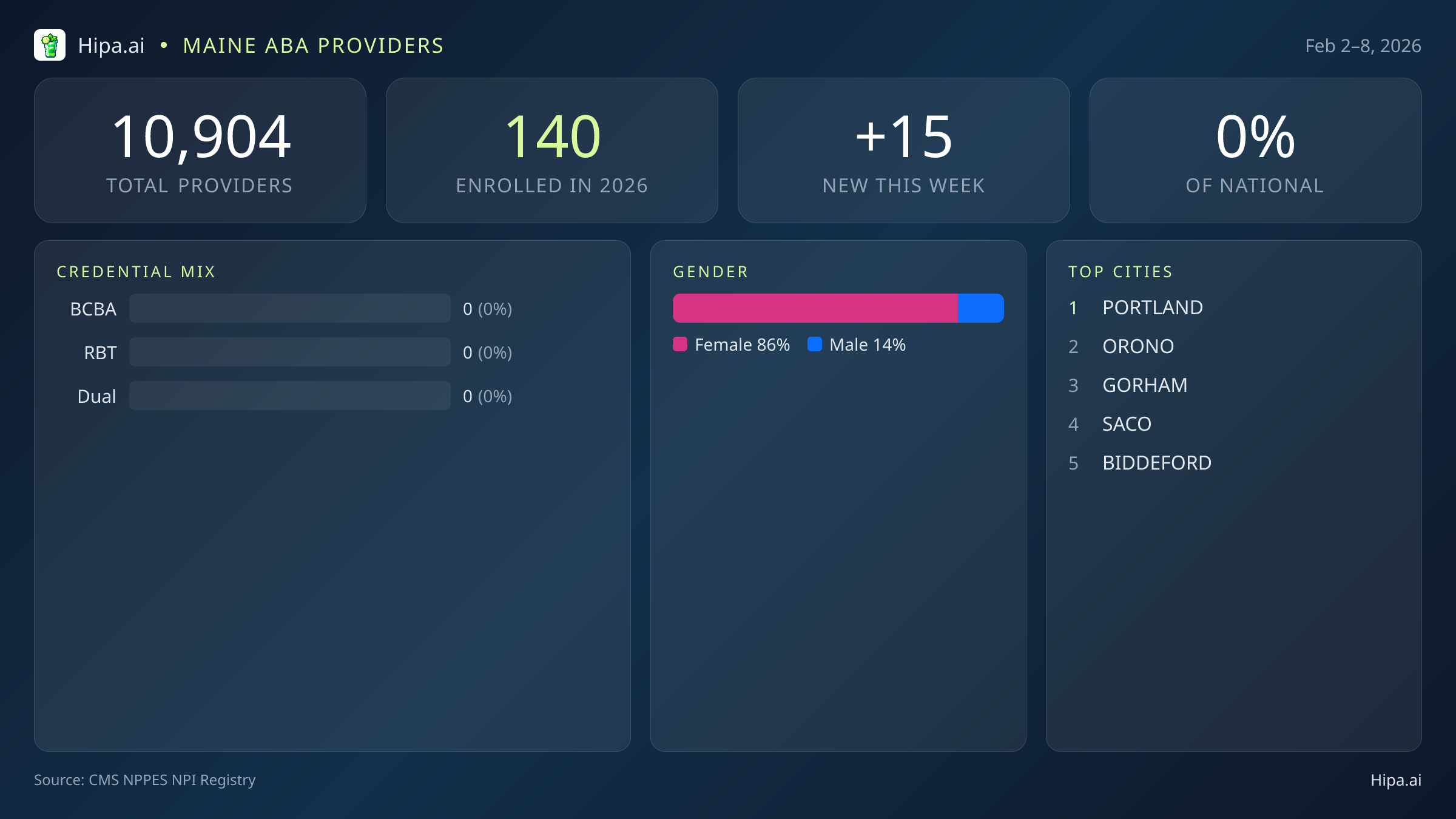 Hipa.ai • MAINE ABA PROVIDERS

Feb 2–8, 2026

10,904
TOTAL PROVIDERS

140
ENROLLED IN 2026

+15
NEW THIS WEEK

0%
OF NATIONAL

CREDENTIAL MIX

BCBA 0 (0%)
RBT 0 (0%)
Dual 0 (0%)

GENDER

Female 86% Male 14%

TOP CITIES

1 PORTLAND
2 ORONO
3 GORHAM
4 SACO
5 BIDDEFORD

Source: CMS NPPES NPI Registry

Hipa.ai