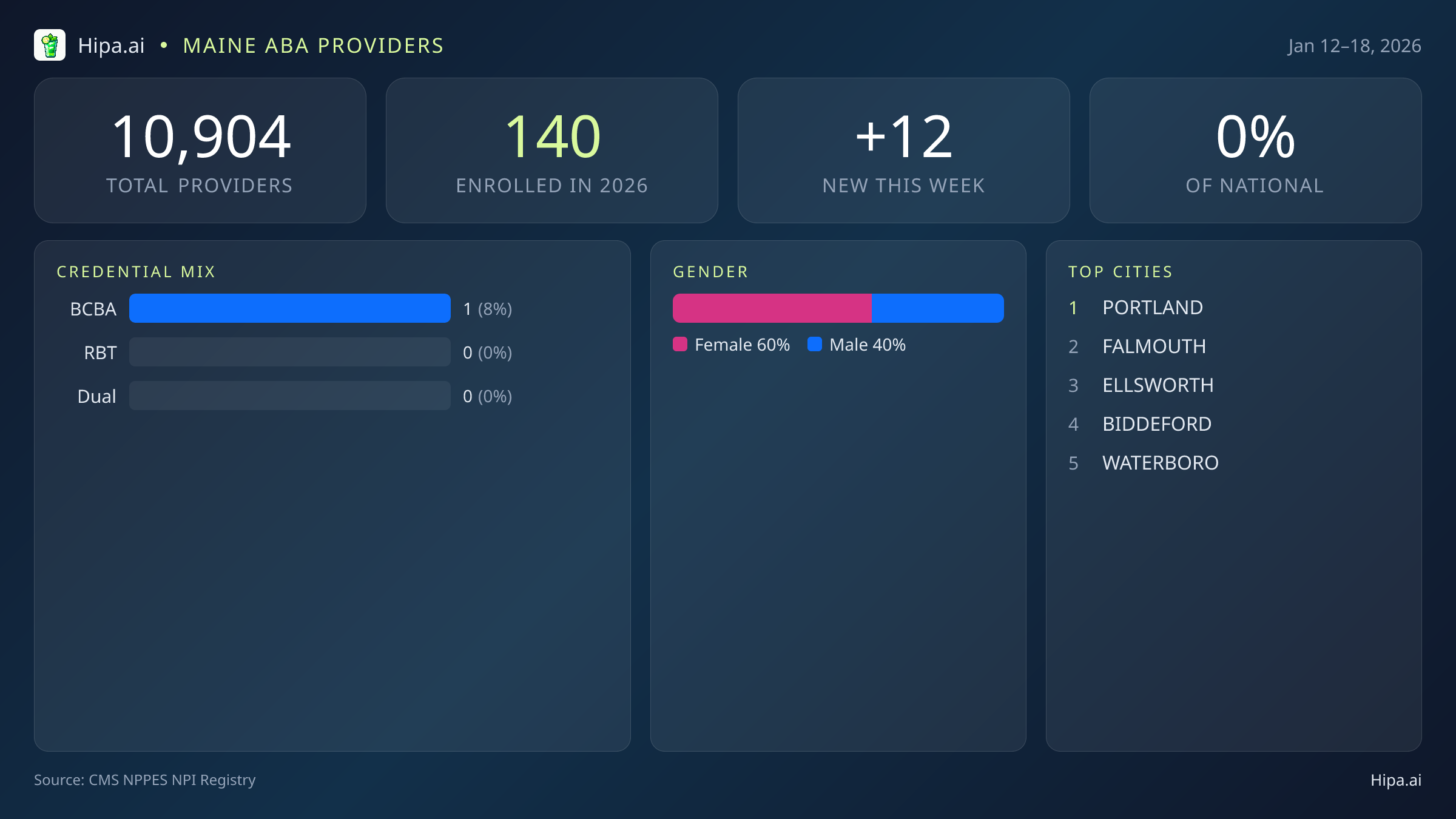 Hipa.ai • MAINE ABA PROVIDERS

Jan 12–18, 2026

10,904
TOTAL PROVIDERS

140
ENROLLED IN 2026

+12
NEW THIS WEEK

0%
OF NATIONAL

CREDENTIAL MIX

BCBA 1 (8%)
RBT 0 (0%)
Dual 0 (0%)

GENDER

Female 60% Male 40%

TOP CITIES

1 PORTLAND
2 FALMOUTH
3 ELLSWORTH
4 BIDDEFORD
5 WATERBORO

Source: CMS NPPES NPI Registry

Hipa.ai