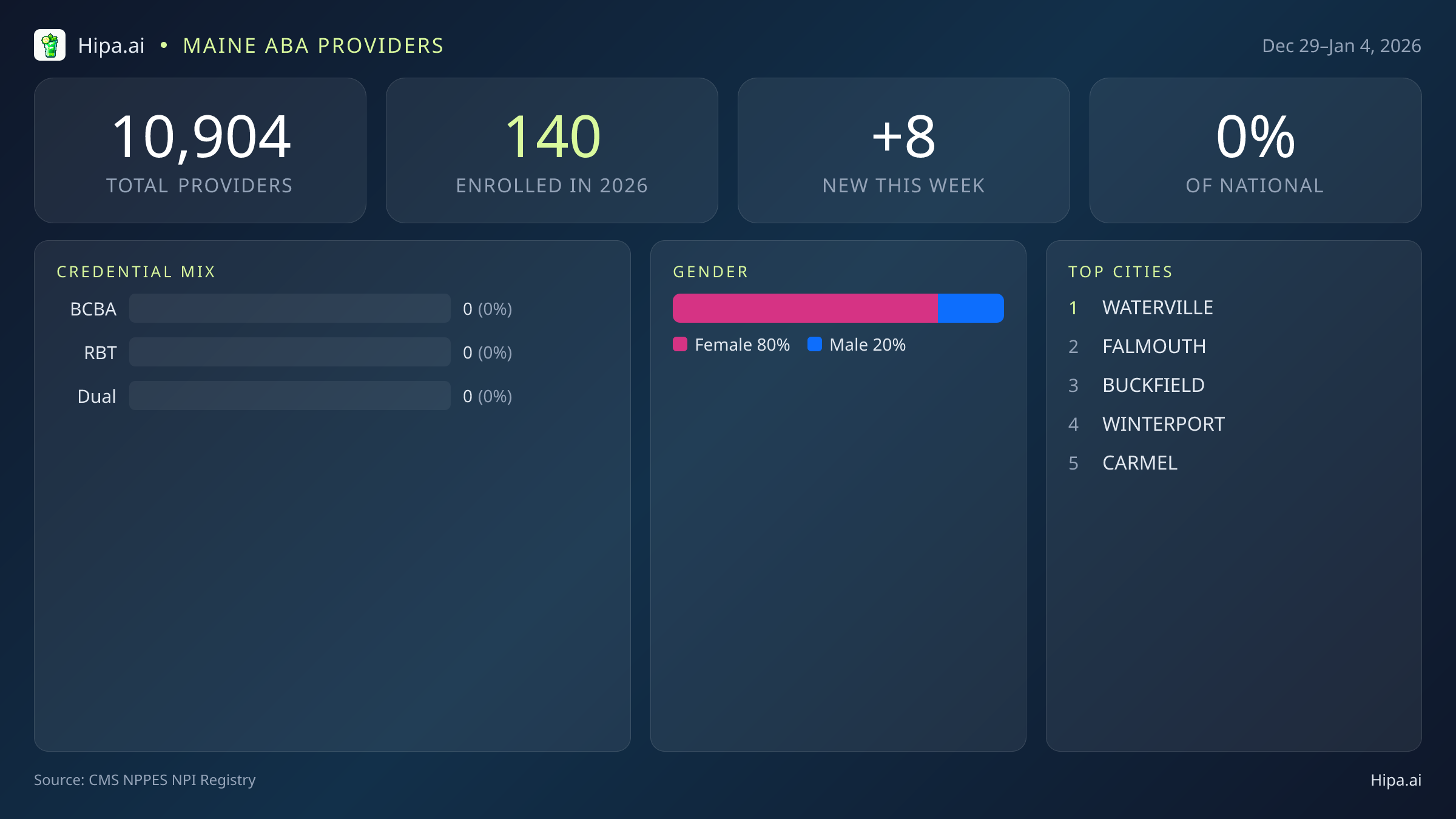 Hipa.ai • MAINE ABA PROVIDERS

Dec 29–Jan 4, 2026

10,904
TOTAL PROVIDERS

140
ENROLLED IN 2026

+8
NEW THIS WEEK

0%
OF NATIONAL

CREDENTIAL MIX

BCBA 0 (0%)

RBT 0 (0%)

Dual 0 (0%)

GENDER

Female 80% Male 20%

TOP CITIES

1 WATERVILLE
2 FALMOUTH
3 BUCKFIELD
4 WINTERPORT
5 CARMEL

Source: CMS NPPES NPI Registry

Hipa.ai