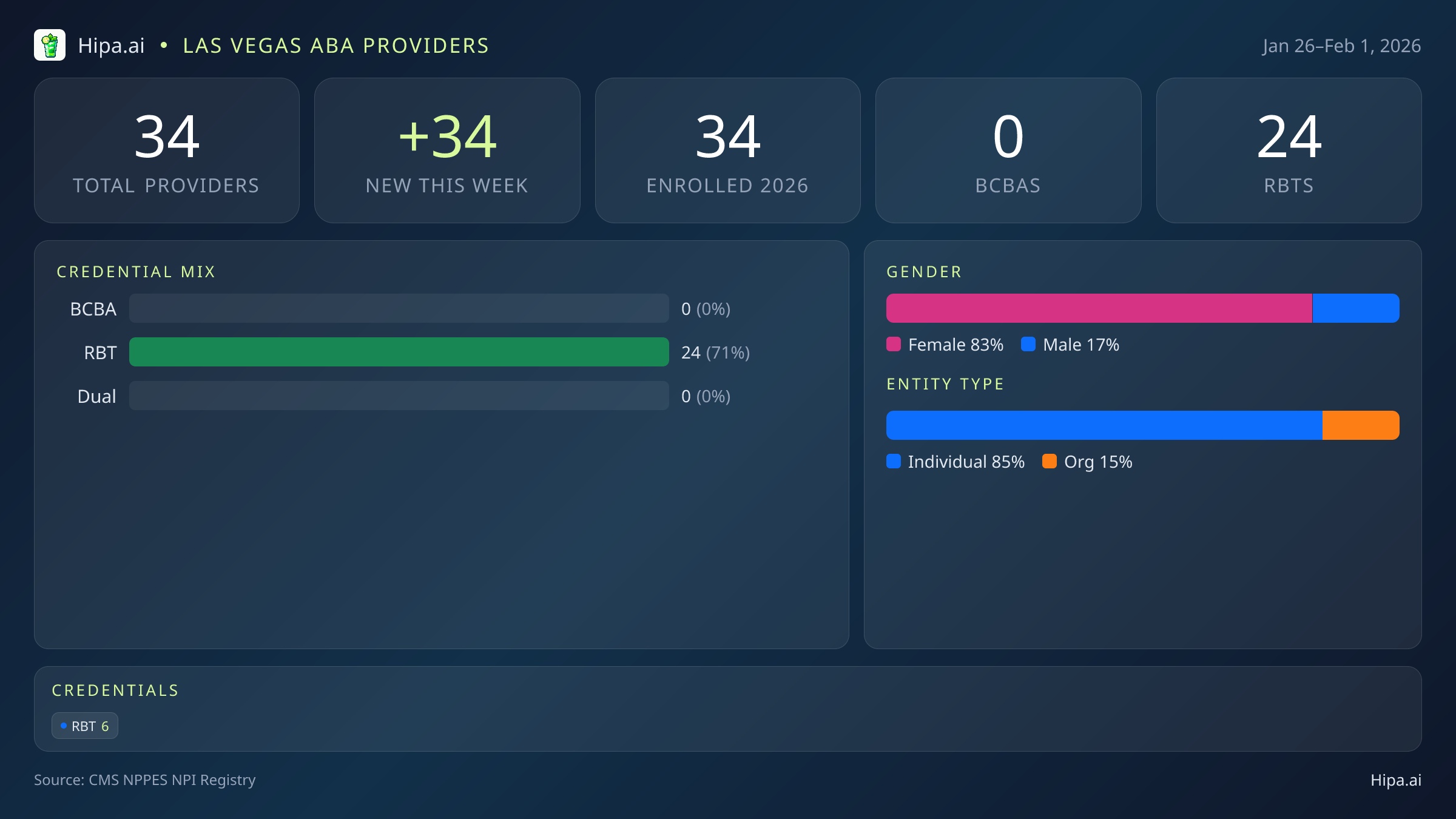 Hipa.ai • LAS VEGAS ABA PROVIDERS

Jan 26–Feb 1, 2026

34
TOTAL PROVIDERS

+34
NEW THIS WEEK

34
ENROLLED 2026

0
BCBAS

24
RBTS

CREDENTIAL MIX

BCBA 0 (0%)

RBT 24 (71%)

Dual 0 (0%)

GENDER

Female 83% Male 17%

ENTITY TYPE

Individual 85% Org 15%

CREDENTIALS

RBT 6

Source: CMS NPPES NPI Registry

Hipa.ai