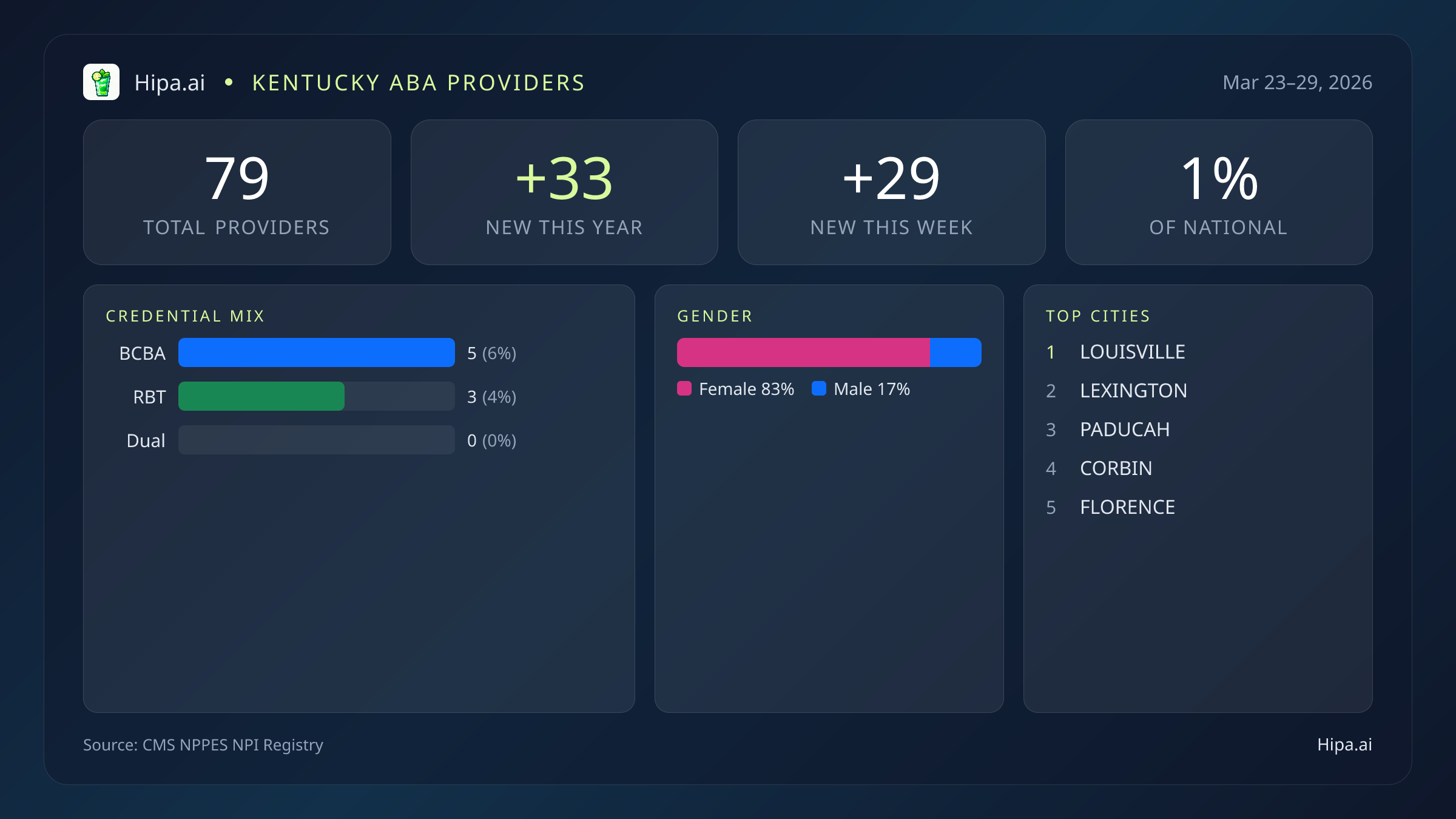 Hipa.ai • KENTUCKY ABA PROVIDERS

Mar 23–29, 2026

79
TOTAL PROVIDERS

+33
NEW THIS YEAR

+29
NEW THIS WEEK

1%
OF NATIONAL

CREDENTIAL MIX

BCBA 5 (6%)
RBT 3 (4%)
Dual 0 (0%)

GENDER

Female 83% Male 17%

TOP CITIES

1 LOUISVILLE
2 LEXINGTON
3 PADUCAH
4 CORBIN
5 FLORENCE

Source: CMS NPPES NPI Registry

Hipa.ai