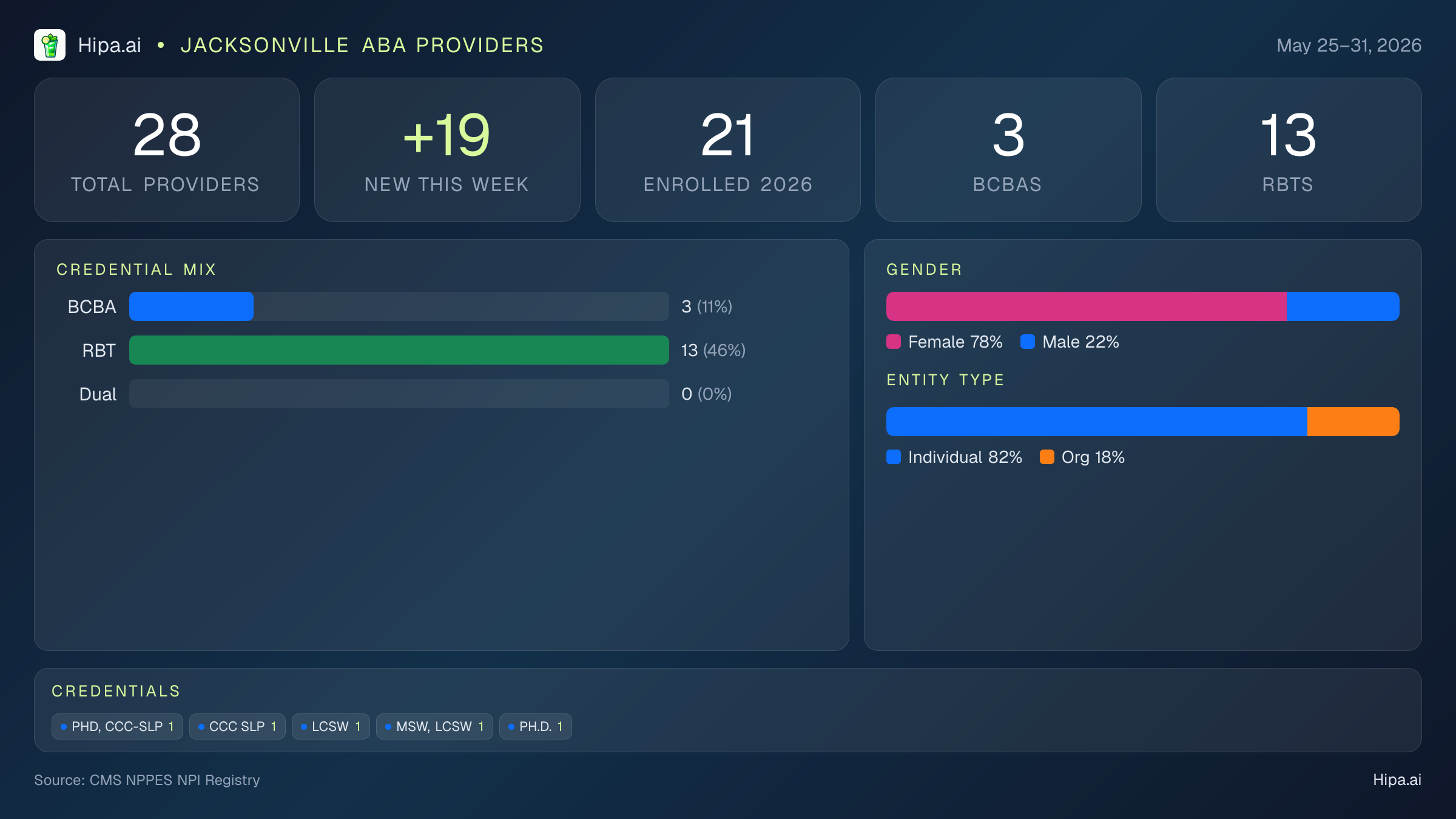 Hipa.ai • JACKSONVILLE ABA PROVIDERS

May 25–31, 2026

28
TOTAL PROVIDERS

+19
NEW THIS WEEK

21
ENROLLED 2026

3
BCBAS

13
RBTS

CREDENTIAL MIX

BCBA 3 (11%)

RBT 13 (46%)

Dual 0 (0%)

GENDER

Female 78% Male 22%

ENTITY TYPE

Individual 82% Org 18%

CREDENTIALS

PHD, CCC-SLP 1 CCC SLP 1 LCSW 1 MSW, LCSW 1 PH.D. 1

Source: CMS NPPES NPI Registry

Hipa.ai