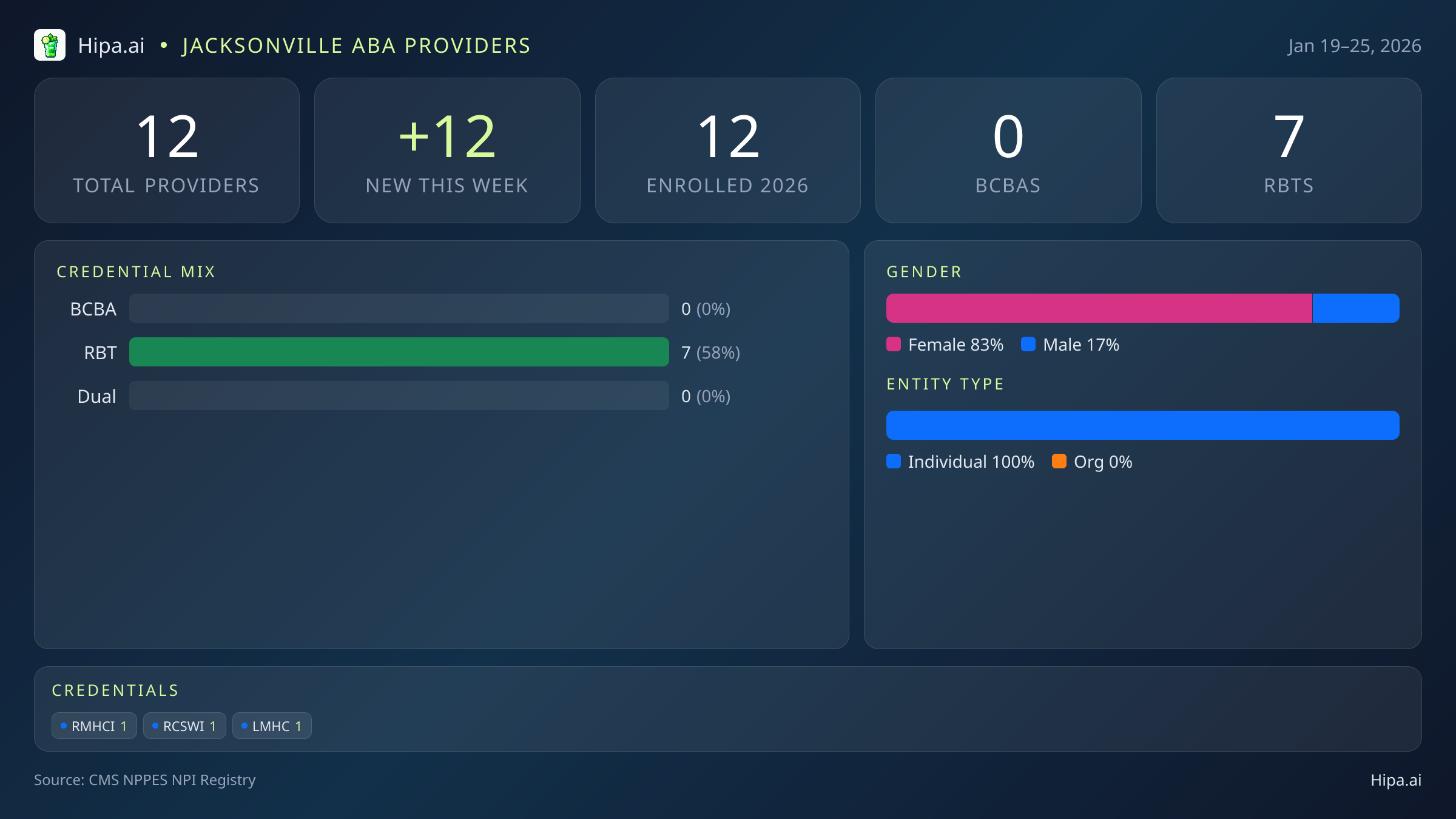 Hipa.ai • JACKSONVILLE ABA PROVIDERS

Jan 19–25, 2026

12
TOTAL PROVIDERS

+12
NEW THIS WEEK

12
ENROLLED 2026

0
BCBAS

7
RBTS

CREDENTIAL MIX

BCBA 0 (0%)
RBT 7 (58%)
Dual 0 (0%)

GENDER

Female 83% Male 17%

ENTITY TYPE

Individual 100% Org 0%

CREDENTIALS

RMHCI 1 RCSWI 1 LMHC 1

Source: CMS NPPES NPI Registry

Hipa.ai