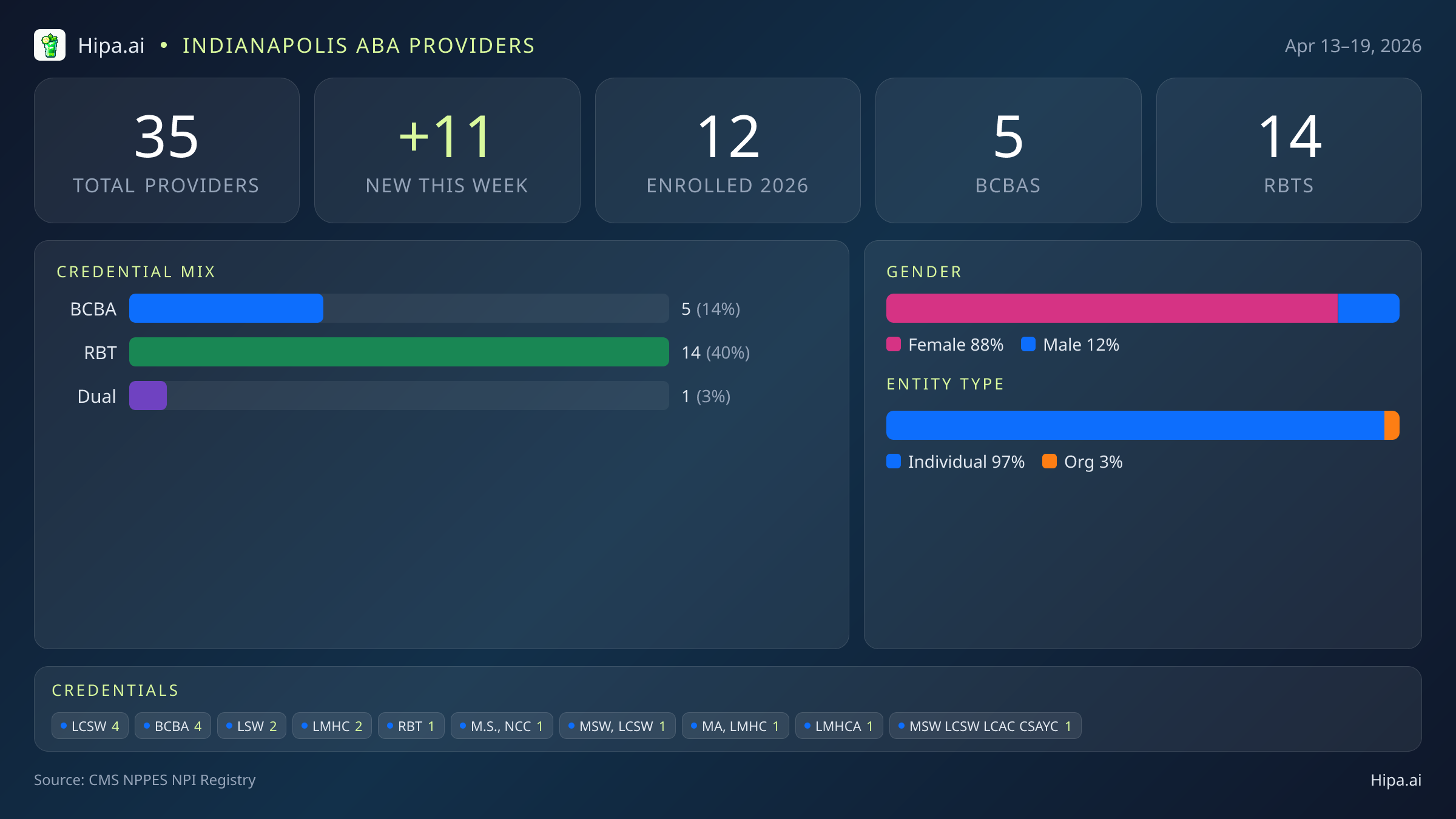 Hipa.ai • INDIANAPOLIS ABA PROVIDERS

Apr 13–19, 2026

35
TOTAL PROVIDERS

+11
NEW THIS WEEK

12
ENROLLED 2026

5
BCBAS

14
RBTS

CREDENTIAL MIX

BCBA 5 (14%)
RBT 14 (40%)
Dual 1 (3%)

GENDER

Female 88% Male 12%

ENTITY TYPE

Individual 97% Org 3%

CREDENTIALS

LCSW 4 BCBA 4 LSW 2 LMHC 2 RBT 1 M.S., NCC 1 MSW, LCSW 1 MA, LMHC 1 LMHCA 1 MSW LCSW LCAC CSAYC 1

Source: CMS NPPES NPI Registry

Hipa.ai