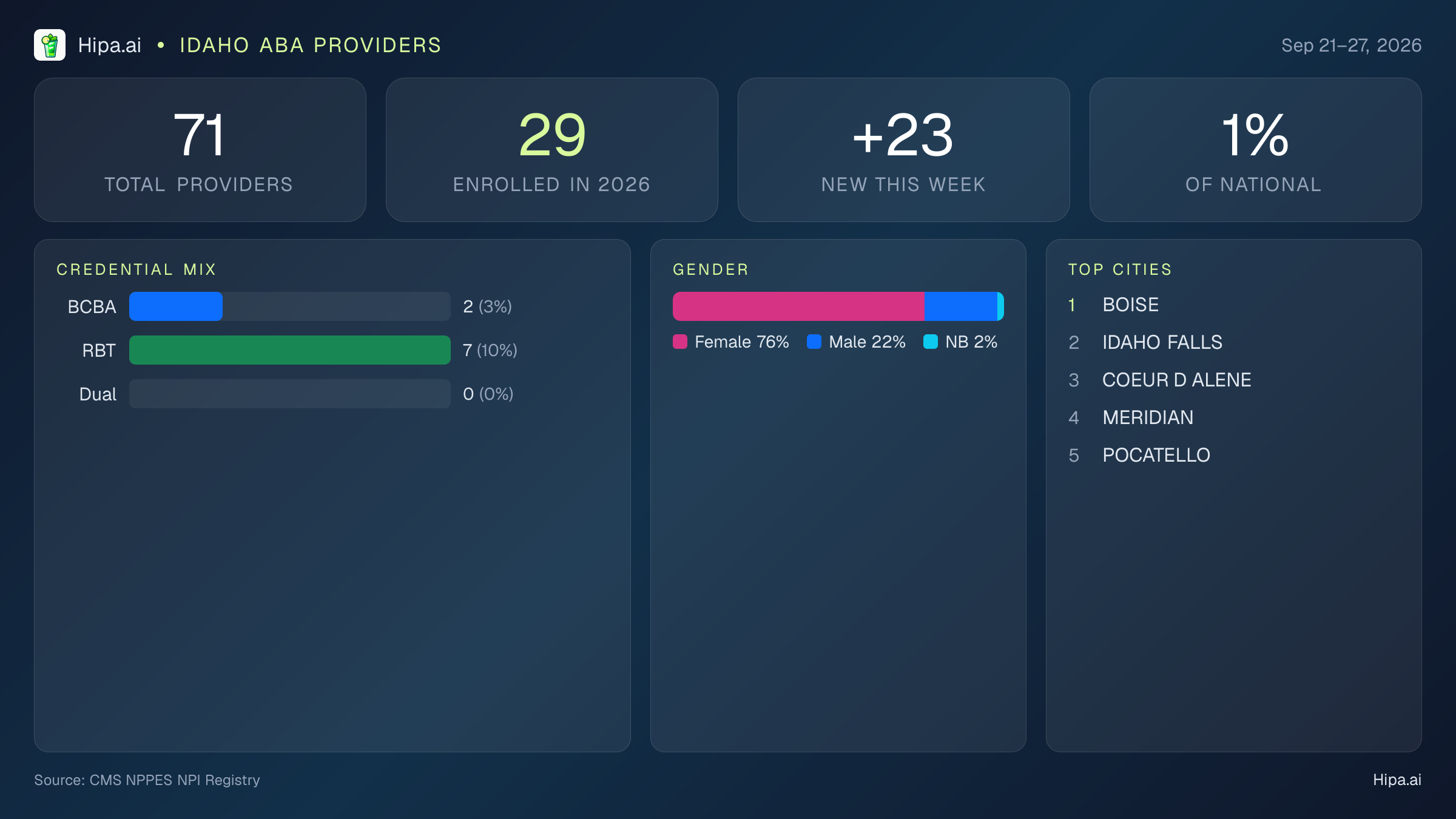 Hipa.ai • IDAHO ABA PROVIDERS

Sep 21–27, 2026

71
TOTAL PROVIDERS

29
ENROLLED IN 2026

+23
NEW THIS WEEK

1%
OF NATIONAL

CREDENTIAL MIX

BCBA 2 (3%)
RBT 7 (10%)
Dual 0 (0%)

GENDER

Female 76% Male 22% NB 2%

TOP CITIES

1 BOISE
2 IDAHO FALLS
3 COEUR D ALENE
4 MERIDIAN
5 POCATELLO

Source: CMS NPPES NPI Registry

Hipa.ai