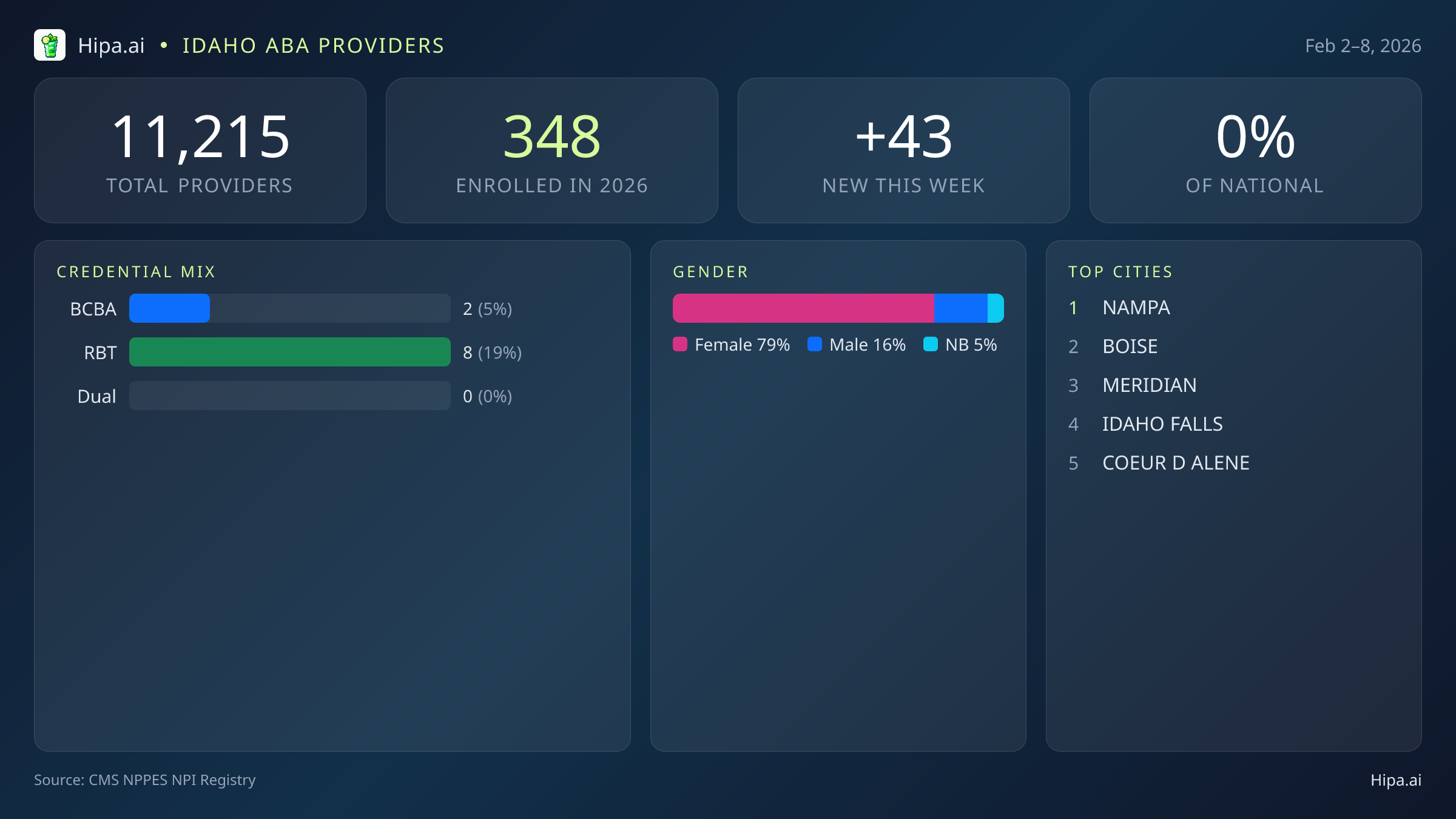 Hipa.ai • IDAHO ABA PROVIDERS

Feb 2–8, 2026

11,215
TOTAL PROVIDERS

348
ENROLLED IN 2026

+43
NEW THIS WEEK

0%
OF NATIONAL

CREDENTIAL MIX

BCBA 2 (5%)
RBT 8 (19%)
Dual 0 (0%)

GENDER

Female 79% Male 16% NB 5%

TOP CITIES

1 NAMPA
2 BOISE
3 MERIDIAN
4 IDAHO FALLS
5 COEUR D ALENE

Source: CMS NPPES NPI Registry

Hipa.ai