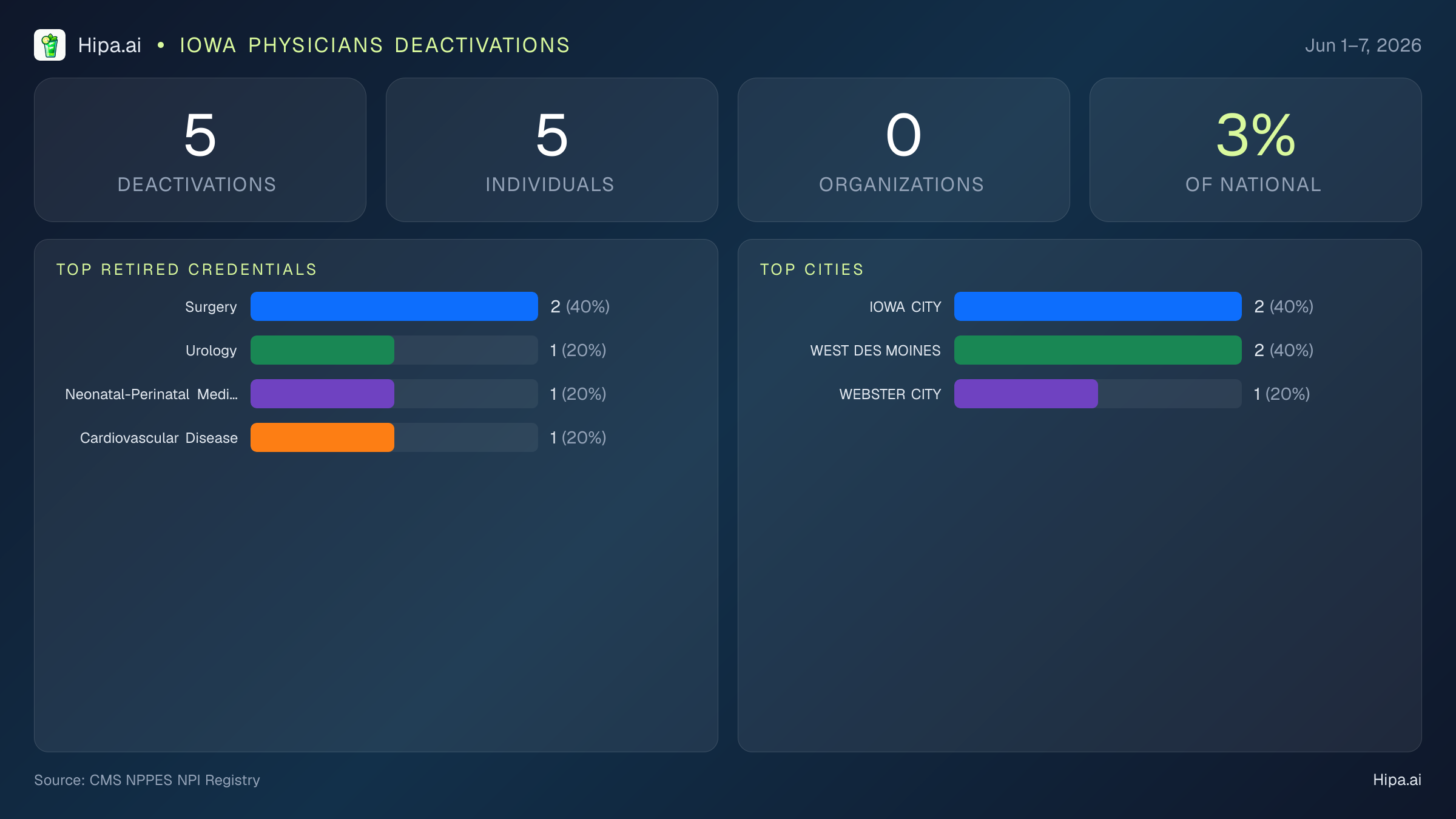 Hipa.ai • IOWA PHYSICIANS DEACTIVATIONS

Jun 1–7, 2026

5
DEACTIVATIONS

5
INDIVIDUALS

0
ORGANIZATIONS

3%
OF NATIONAL

TOP RETIRED CREDENTIALS

Surgery 2 (40%)
Urology 1 (20%)
Neonatal-Perinatal Medi... 1 (20%)
Cardiovascular Disease 1 (20%)

TOP CITIES

IOWA CITY 2 (40%)
WEST DES MOINES 2 (40%)
WEBSTER CITY 1 (20%)

Source: CMS NPPES NPI Registry

Hipa.ai