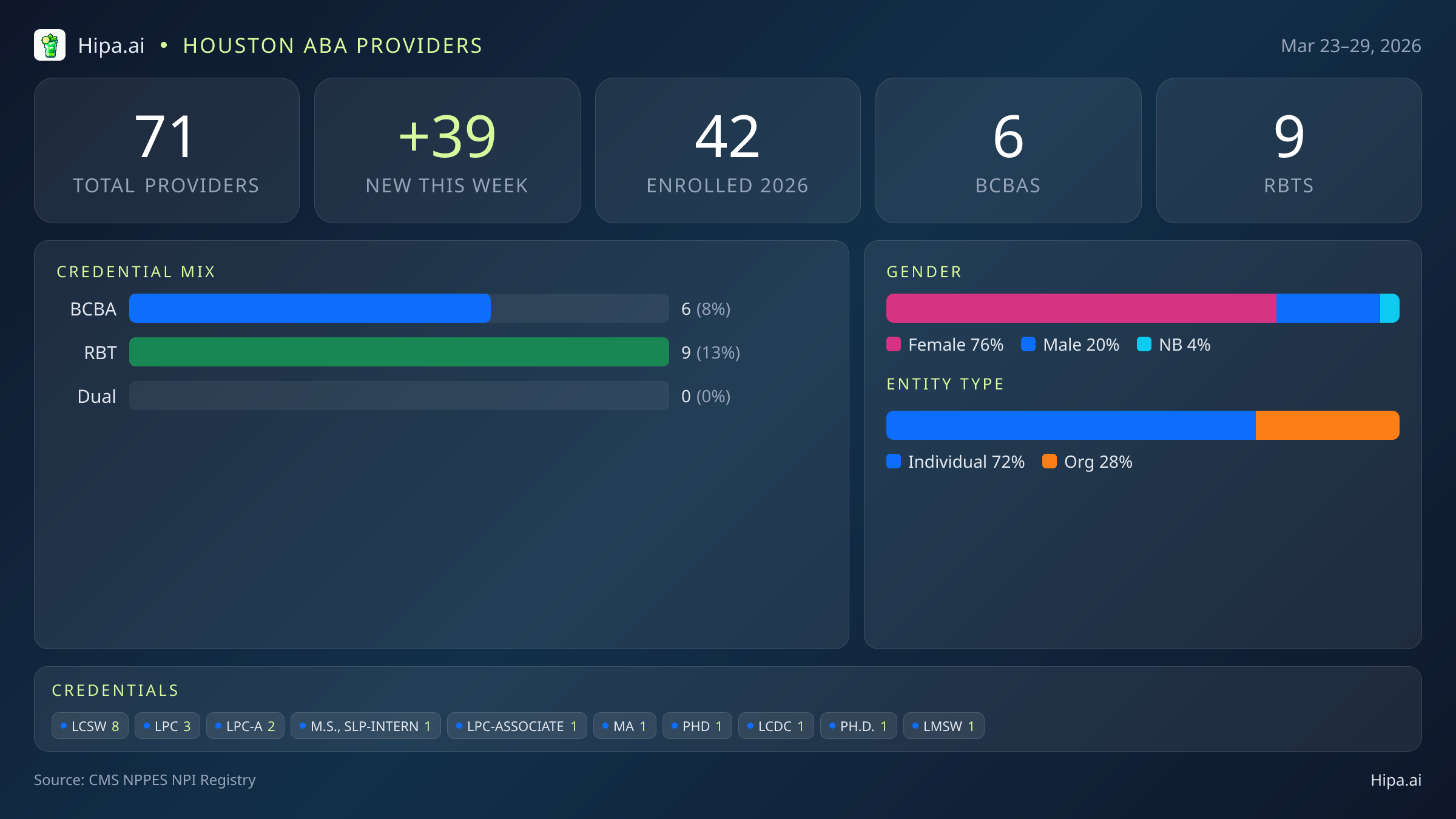 Hipa.ai • HOUSTON ABA PROVIDERS

Mar 23–29, 2026

71
TOTAL PROVIDERS

+39
NEW THIS WEEK

42
ENROLLED 2026

6
BCBAS

9
RBTS

CREDENTIAL MIX

BCBA 6 (8%)

RBT 9 (13%)

Dual 0 (0%)

GENDER

Female 76% Male 20% NB 4%

ENTITY TYPE

Individual 72% Org 28%

CREDENTIALS

LCSW 8 LPC 3 LPC-A 2 M.S., SLP-INTERN 1 LPC-ASSOCIATE 1 MA 1 PHD 1 LCDC 1 PH.D. 1 LMSW 1

Source: CMS NPPES NPI Registry

Hipa.ai