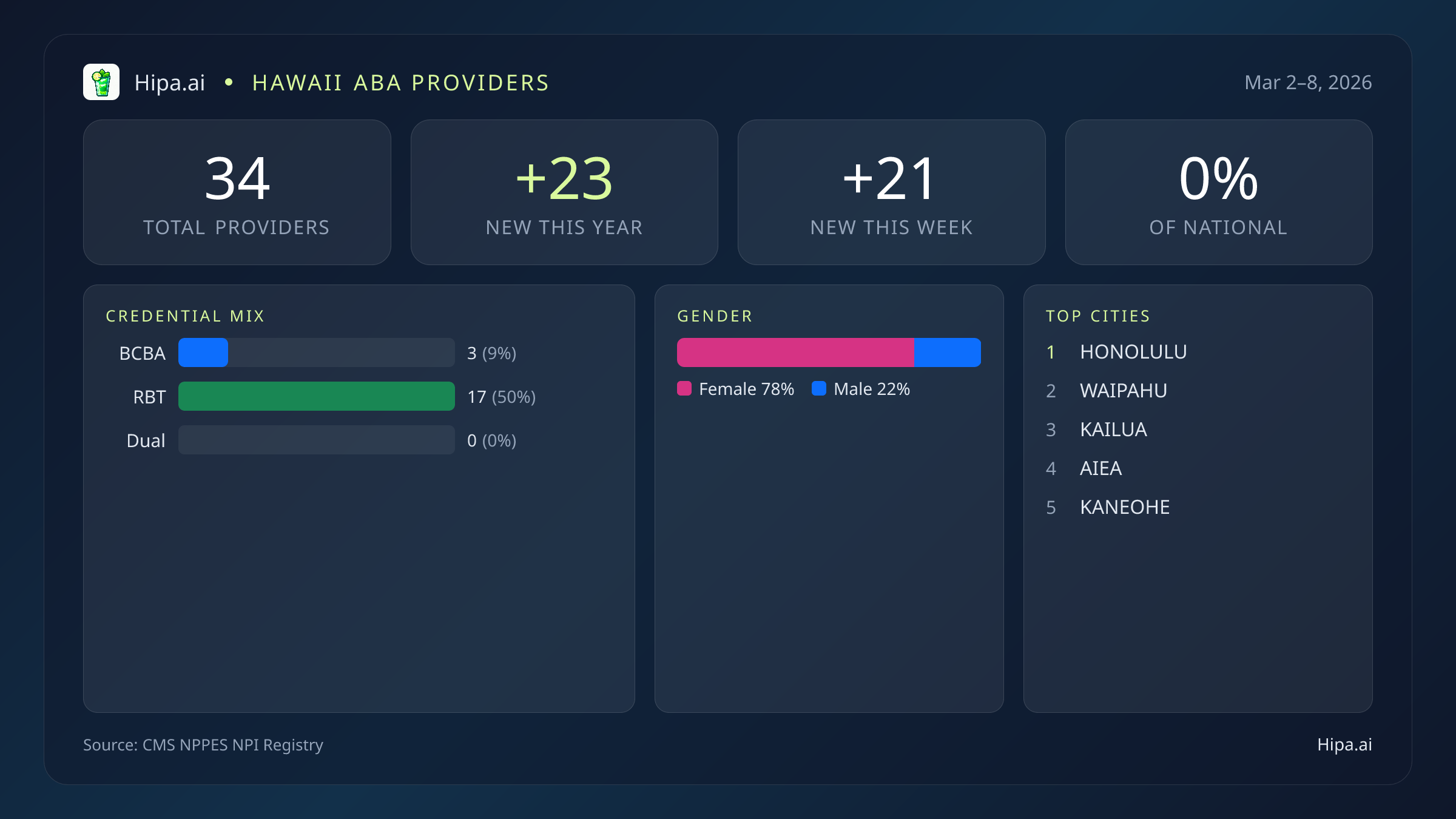 Hipa.ai • HAWAII ABA PROVIDERS

Mar 2–8, 2026

34
TOTAL PROVIDERS

+23
NEW THIS YEAR

+21
NEW THIS WEEK

0%
OF NATIONAL

CREDENTIAL MIX

BCBA 3 (9%)

RBT 17 (50%)

Dual 0 (0%)

GENDER

Female 78% Male 22%

TOP CITIES

1 HONOLULU
2 WAIPAHU
3 KAILUA
4 AIEA
5 KANEOHE

Source: CMS NPPES NPI Registry

Hipa.ai