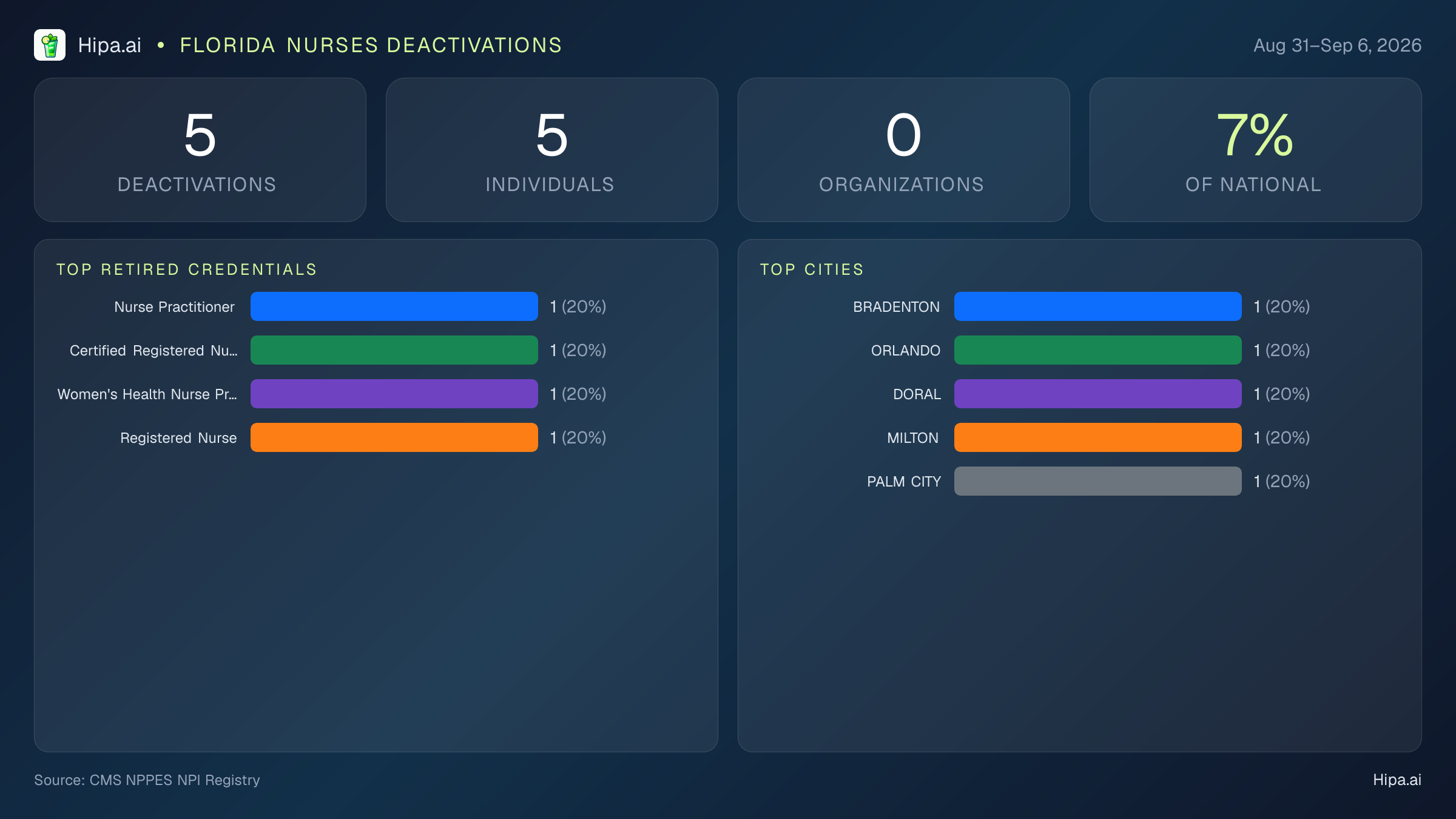 Hipa.ai • FLORIDA NURSES DEACTIVATIONS

Aug 31–Sep 6, 2026

5
DEACTIVATIONS

5
INDIVIDUALS

0
ORGANIZATIONS

7%
OF NATIONAL

TOP RETIRED CREDENTIALS

Nurse Practitioner 1 (20%)
Certified Registered Nu... 1 (20%)
Women's Health Nurse Pr... 1 (20%)
Registered Nurse 1 (20%)

TOP CITIES

BRADENTON 1 (20%)
ORLANDO 1 (20%)
DORAL 1 (20%)
MILTON 1 (20%)
PALM CITY 1 (20%)

Source: CMS NPPES NPI Registry

Hipa.ai