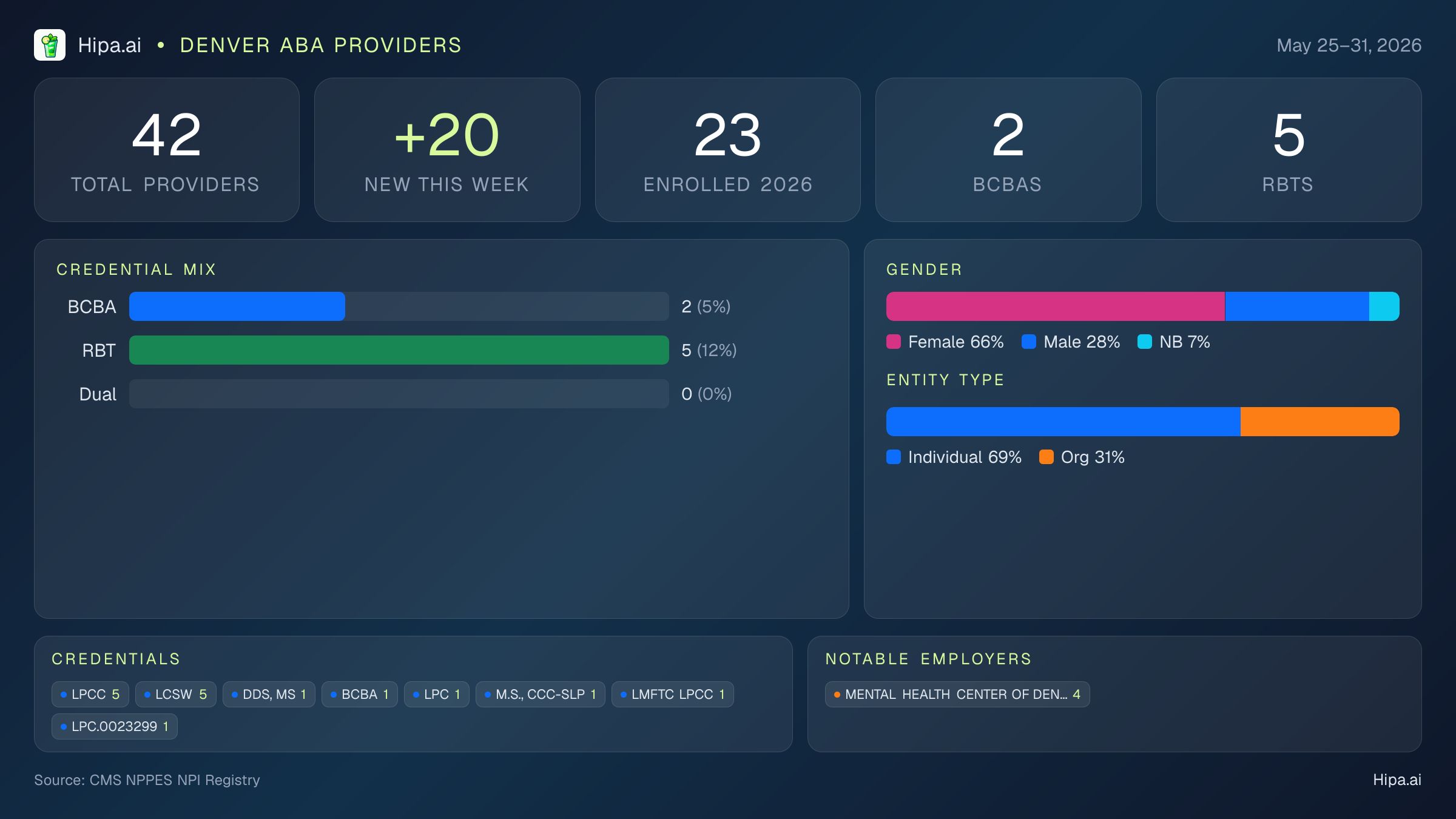 Hipa.ai • DENVER ABA PROVIDERS

May 25–31, 2026

42
TOTAL PROVIDERS

+20
NEW THIS WEEK

23
ENROLLED 2026

2
BCBAS

5
RBTS

CREDENTIAL MIX

BCBA 2 (5%)

RBT 5 (12%)

Dual 0 (0%)

GENDER

Female 66% Male 28% NB 7%

ENTITY TYPE

Individual 69% Org 31%

CREDENTIALS

LPCC 5 LCSW 5 DDS, MS 1 BCBA 1 LPC 1 M.S., CCC-SLP 1 LMFTC LPCC 1 LPC.0023299 1

NOTABLE EMPLOYERS

MENTAL HEALTH CENTER OF DEN... 4

Source: CMS NPPES NPI Registry

Hipa.ai