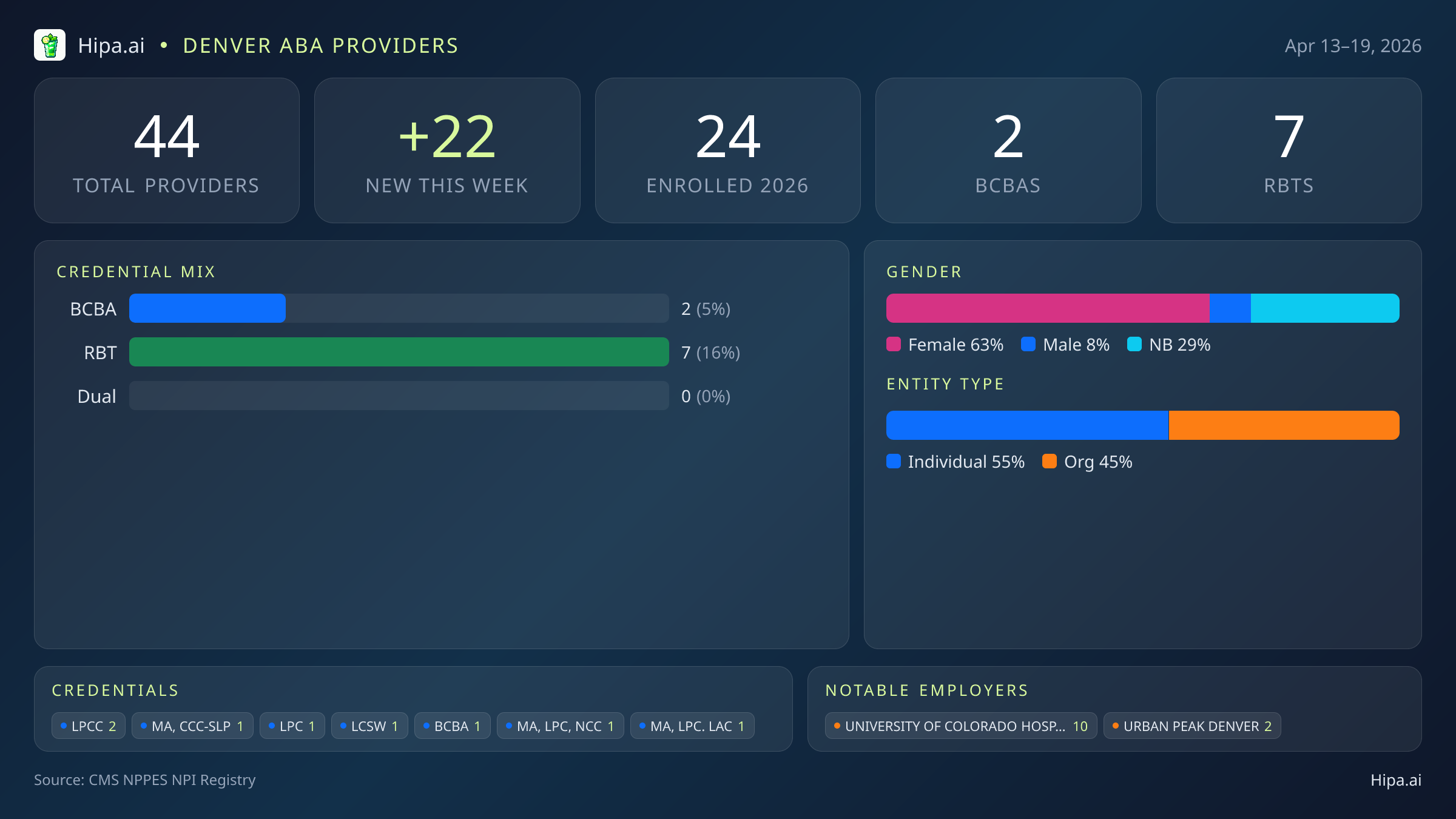 Hipa.ai • DENVER ABA PROVIDERS

Apr 13–19, 2026

44
TOTAL PROVIDERS

+22
NEW THIS WEEK

24
ENROLLED 2026

2
BCBAS

7
RBTS

CREDENTIAL MIX

BCBA 2 (5%)
RBT 7 (16%)
Dual 0 (0%)

GENDER

Female 63% Male 8% NB 29%

ENTITY TYPE

Individual 55% Org 45%

CREDENTIALS

LPCC 2 MA, CCC-SLP 1 LPC 1 LCSW 1 BCBA 1 MA, LPC, NCC 1 MA, LPC. LAC 1

NOTABLE EMPLOYERS

UNIVERSITY OF COLORADO HOSP... 10 URBAN PEAK DENVER 2

Source: CMS NPPES NPI Registry

Hipa.ai