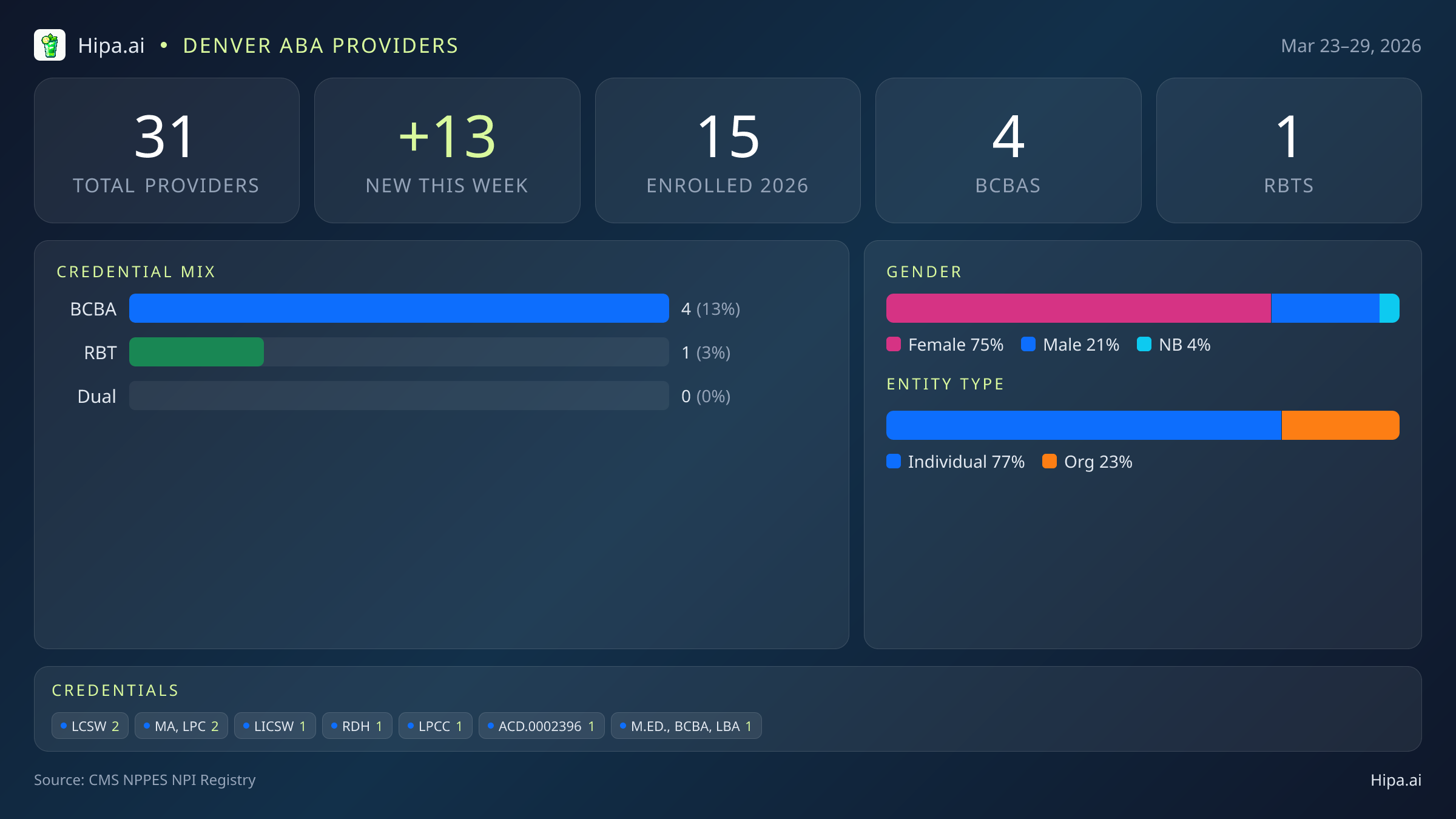 Hipa.ai • DENVER ABA PROVIDERS

Mar 23–29, 2026

31
TOTAL PROVIDERS

+13
NEW THIS WEEK

15
ENROLLED 2026

4
BCBAS

1
RBTS

CREDENTIAL MIX

BCBA 4 (13%)
RBT 1 (3%)
Dual 0 (0%)

GENDER

Female 75% Male 21% NB 4%

ENTITY TYPE

Individual 77% Org 23%

CREDENTIALS

LCSW 2 MA, LPC 2 LICSW 1 RDH 1 LPCC 1 ACD.0002396 1 M.ED., BCBA, LBA 1

Source: CMS NPPES NPI Registry

Hipa.ai