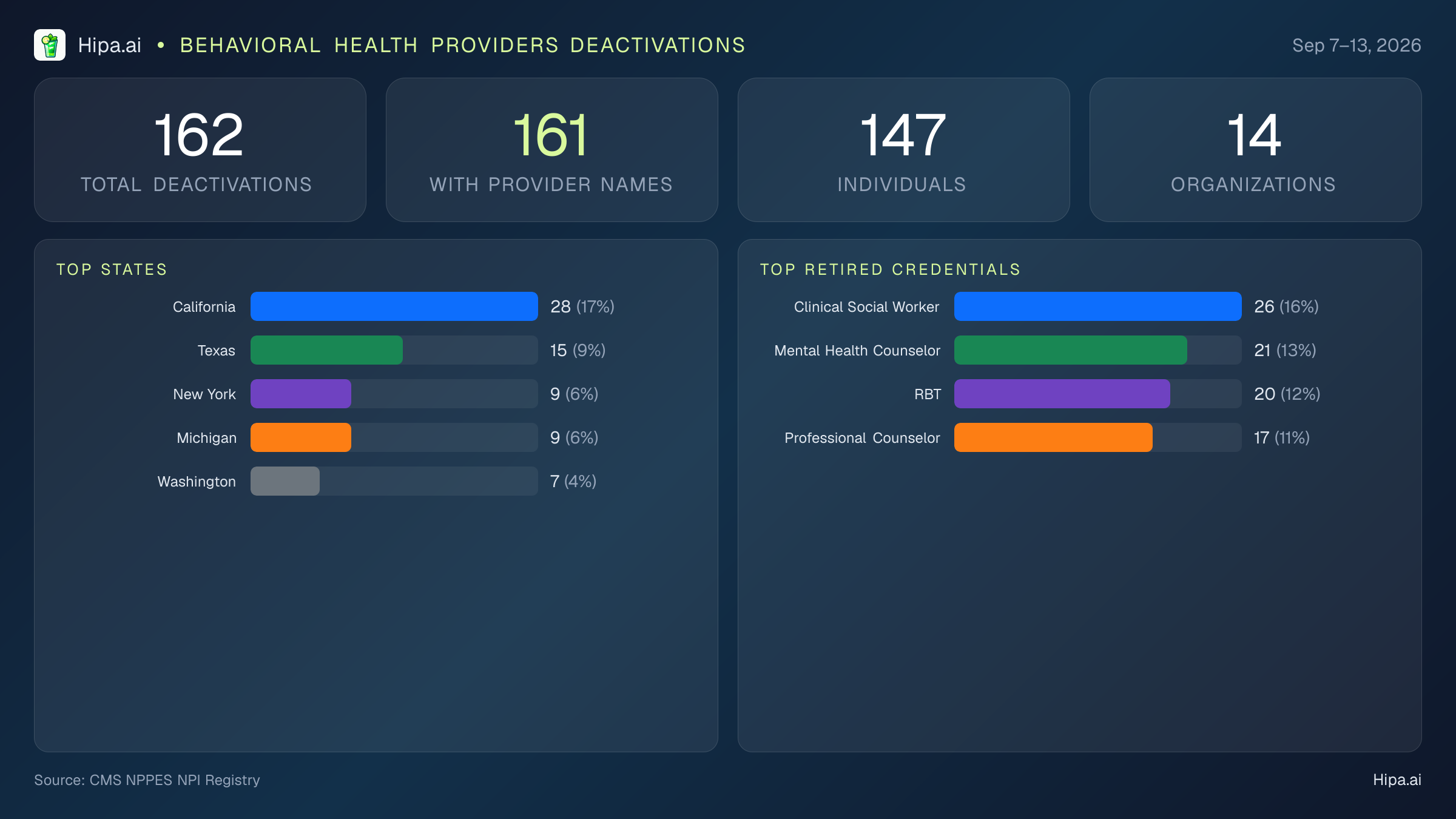 Hipa.ai • BEHAVIORAL HEALTH PROVIDERS DEACTIVATIONS

Sep 7–13, 2026

162
TOTAL DEACTIVATIONS

161
WITH PROVIDER NAMES

147
INDIVIDUALS

14
ORGANIZATIONS

TOP STATES

California 28 (17%)
Texas 15 (9%)
New York 9 (6%)
Michigan 9 (6%)
Washington 7 (4%)

TOP RETIRED CREDENTIALS

Clinical Social Worker 26 (16%)
Mental Health Counselor 21 (13%)
RBT 20 (12%)
Professional Counselor 17 (11%)

Source: CMS NPPES NPI Registry

Hipa.ai