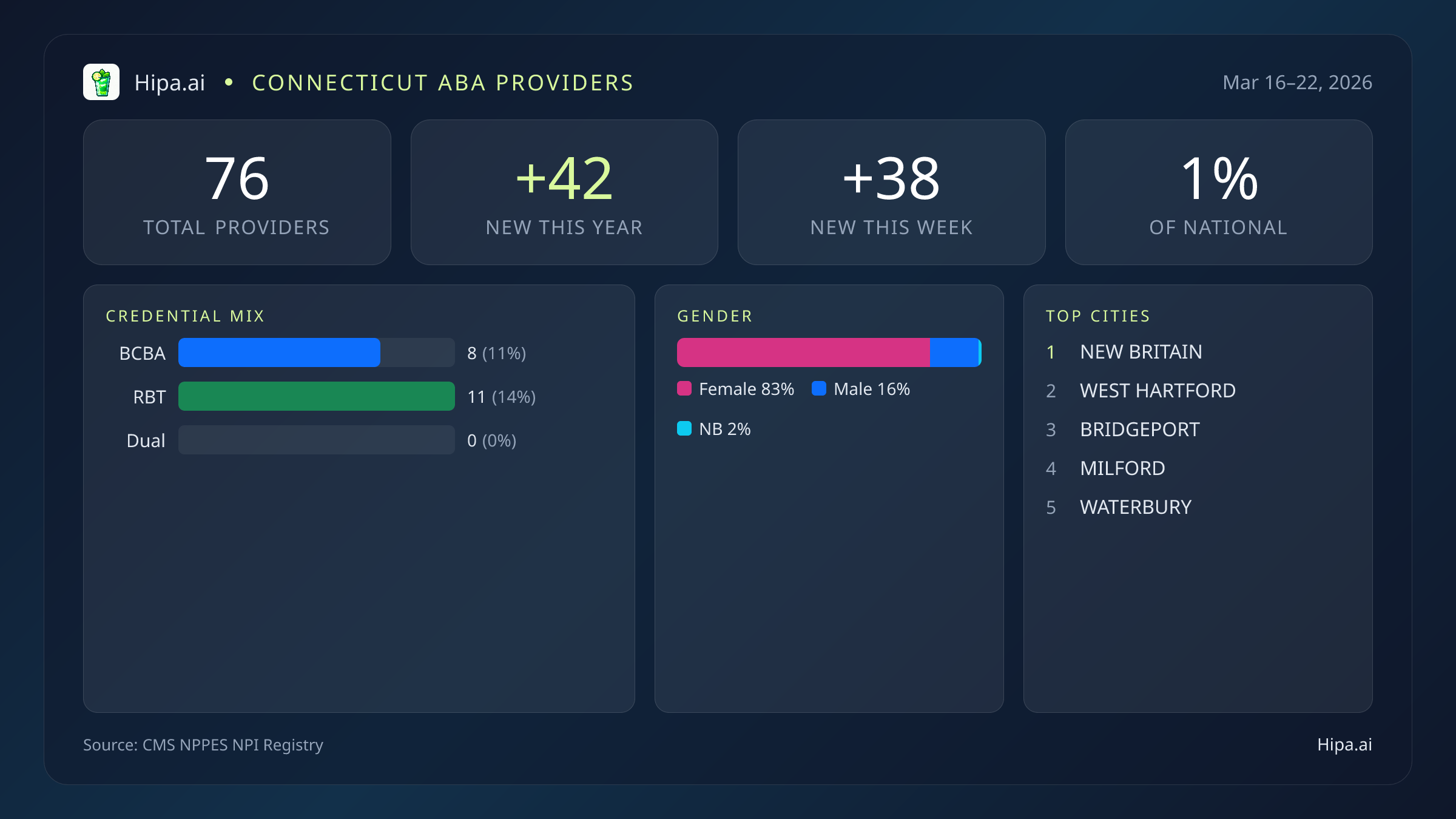 Hipa.ai • CONNECTICUT ABA PROVIDERS

Mar 16–22, 2026

76
TOTAL PROVIDERS

+42
NEW THIS YEAR

+38
NEW THIS WEEK

1%
OF NATIONAL

CREDENTIAL MIX

BCBA 8 (11%)

RBT 11 (14%)

Dual 0 (0%)

GENDER

Female 83% Male 16%

NB 2%

TOP CITIES

1 NEW BRITAIN

2 WEST HARTFORD

3 BRIDGEPORT

4 MILFORD

5 WATERBURY

Source: CMS NPPES NPI Registry

Hipa.ai