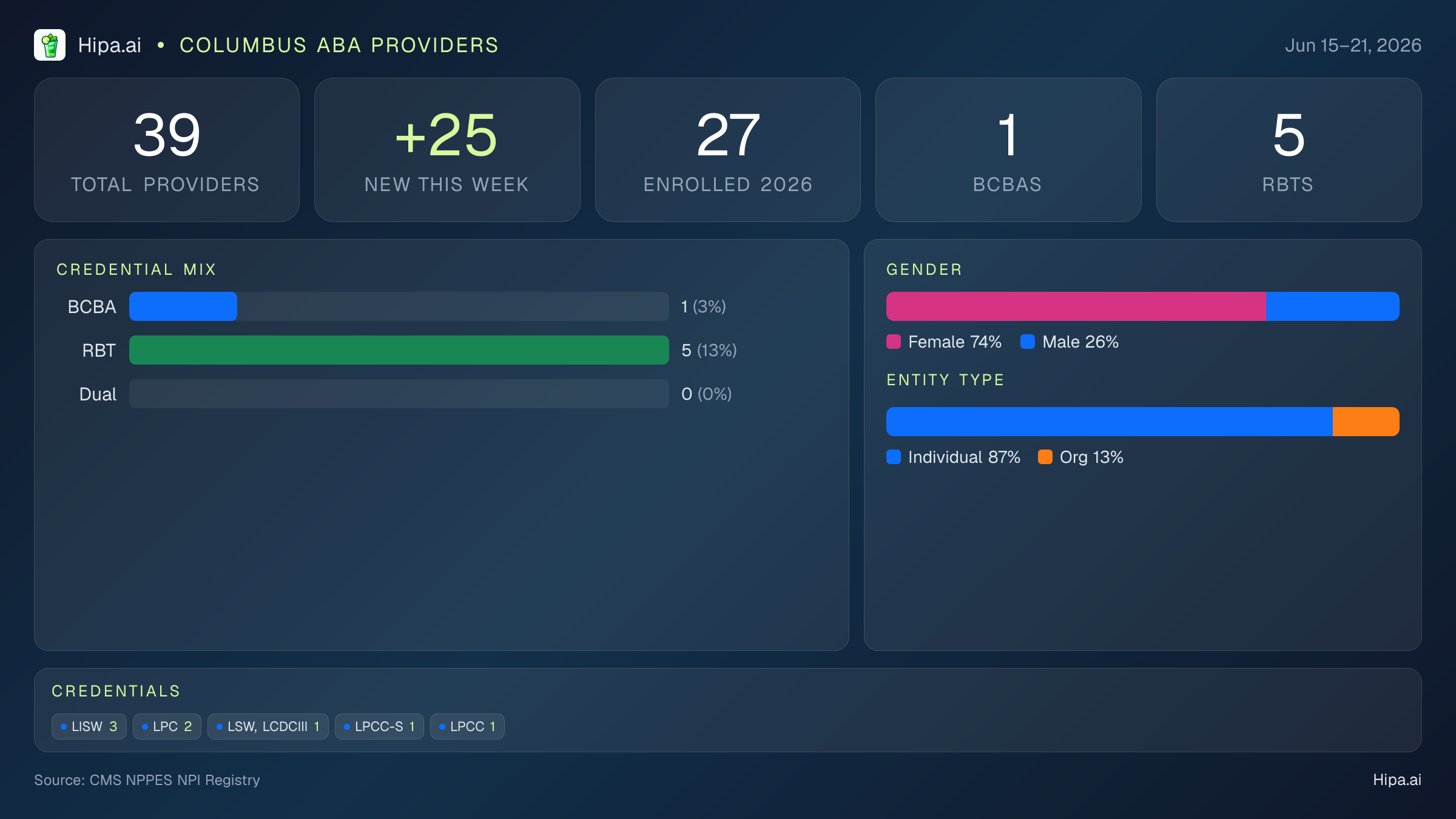 Hipa.ai • COLUMBUS ABA PROVIDERS

Jun 15–21, 2026

39
TOTAL PROVIDERS

+25
NEW THIS WEEK

27
ENROLLED 2026

1
BCBAS

5
RBTS

CREDENTIAL MIX

BCBA 1 (3%)
RBT 5 (13%)
Dual 0 (0%)

GENDER

Female 74% Male 26%

ENTITY TYPE

Individual 87% Org 13%

CREDENTIALS

LISW 3 LPC 2 LSW, LCDCIII 1 LPCC-S 1 LPCC 1

Source: CMS NPPES NPI Registry

Hipa.ai