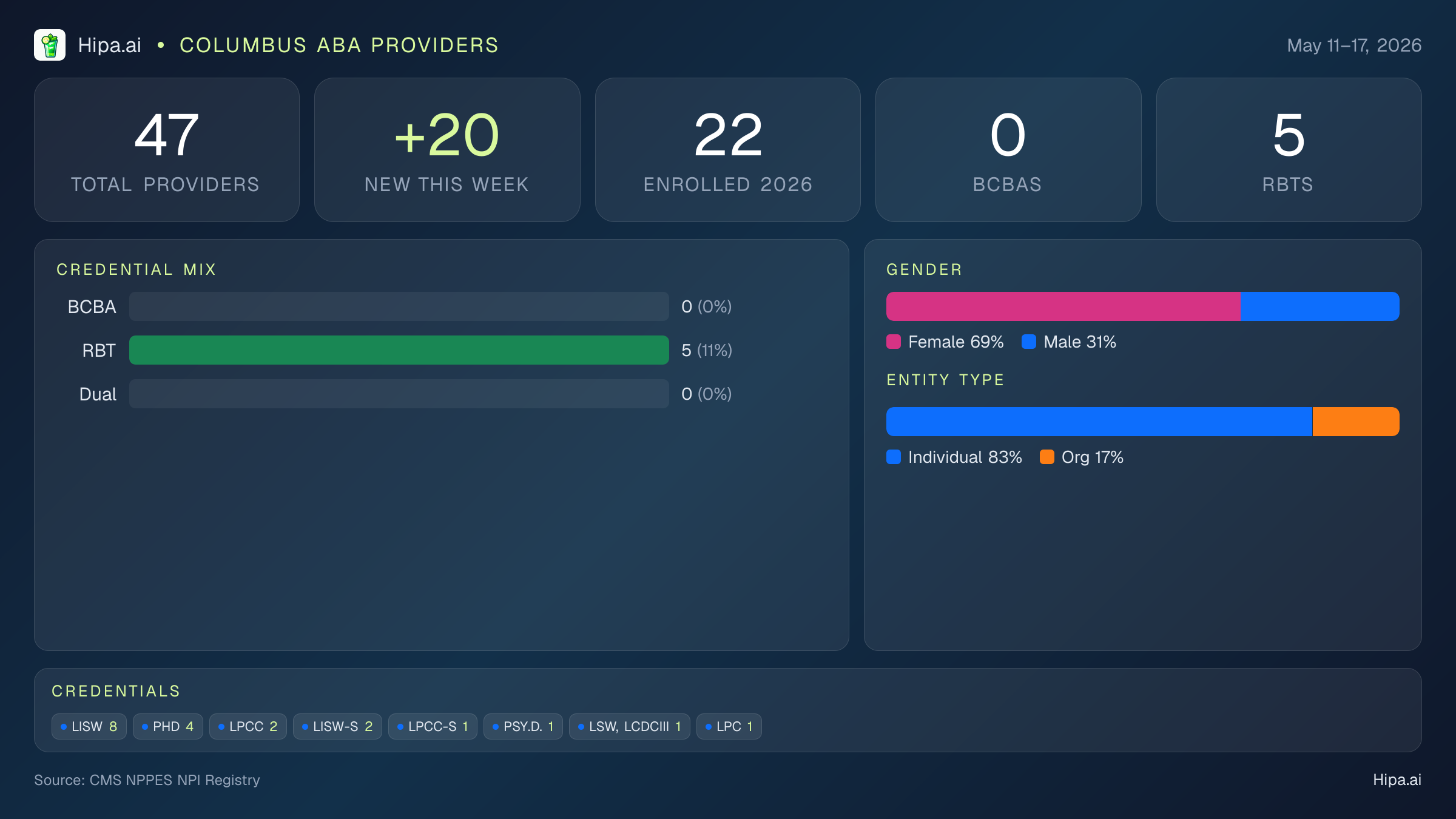 Hipa.ai • COLUMBUS ABA PROVIDERS

May 11–17, 2026

47
TOTAL PROVIDERS

+20
NEW THIS WEEK

22
ENROLLED 2026

0
BCBAS

5
RBTS

CREDENTIAL MIX

BCBA 0 (0%)

RBT 5 (11%)

Dual 0 (0%)

GENDER

Female 69% Male 31%

ENTITY TYPE

Individual 83% Org 17%

CREDENTIALS

LISW 8 PHD 4 LPCC 2 LISW-S 2 LPCC-S 1 PSY.D. 1 LSW, LCDCIII 1 LPC 1

Source: CMS NPPES NPI Registry

Hipa.ai