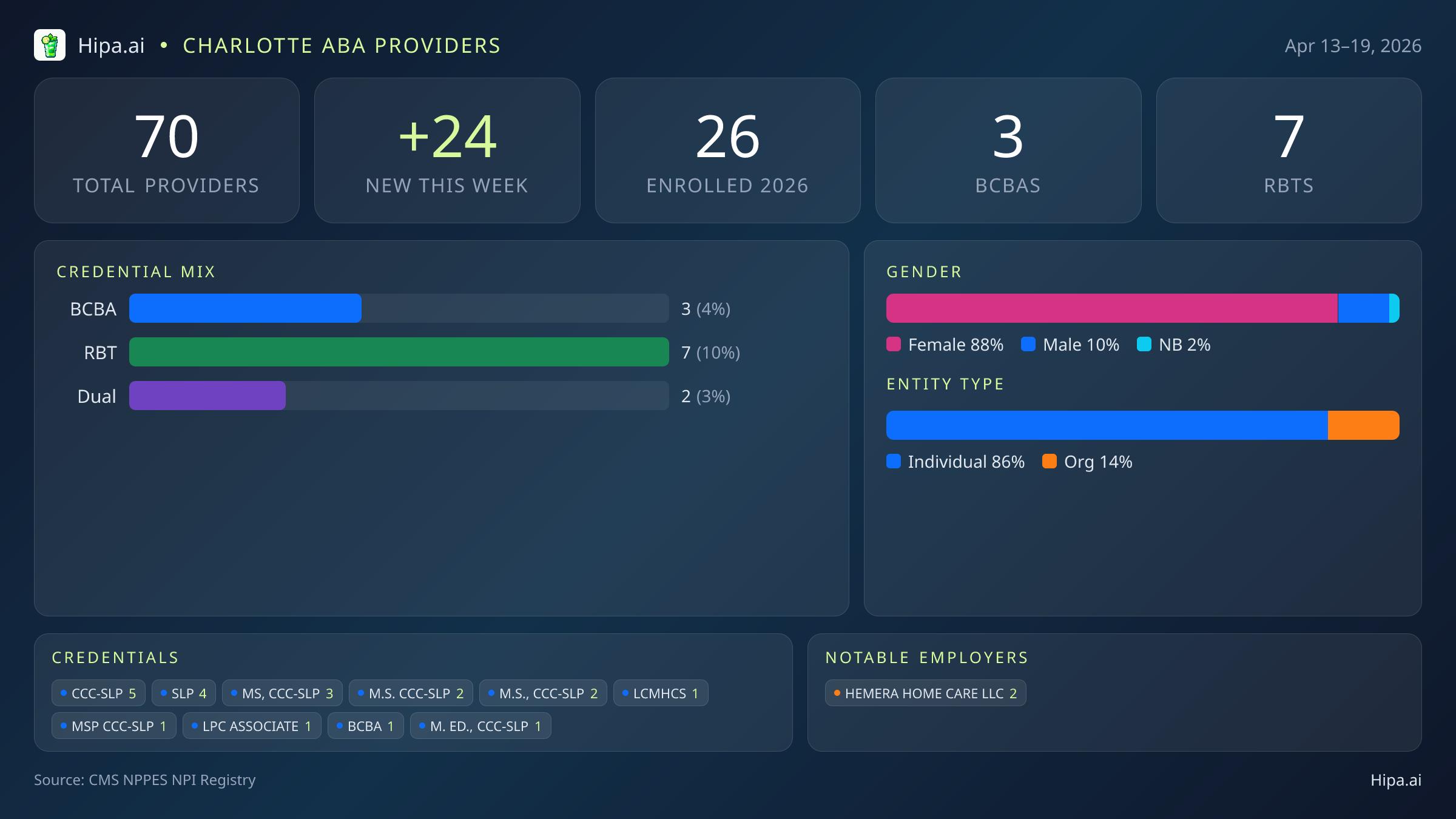 Hipa.ai • CHARLOTTE ABA PROVIDERS

Apr 13–19, 2026

70
TOTAL PROVIDERS

+24
NEW THIS WEEK

26
ENROLLED 2026

3
BCBAS

7
RBTS

CREDENTIAL MIX

BCBA 3 (4%)
RBT 7 (10%)
Dual 2 (3%)

GENDER

Female 88% Male 10% NB 2%

ENTITY TYPE

Individual 86% Org 14%

CREDENTIALS

CCC-SLP 5
SLP 4
MS, CCC-SLP 3
M.S. CCC-SLP 2
M.S., CCC-SLP 2
LCMHCS 1
MSP CCC-SLP 1
LPC ASSOCIATE 1
BCBA 1
M. ED., CCC-SLP 1

NOTABLE EMPLOYERS

HEMERA HOME CARE LLC 2

Source: CMS NPPES NPI Registry

Hipa.ai