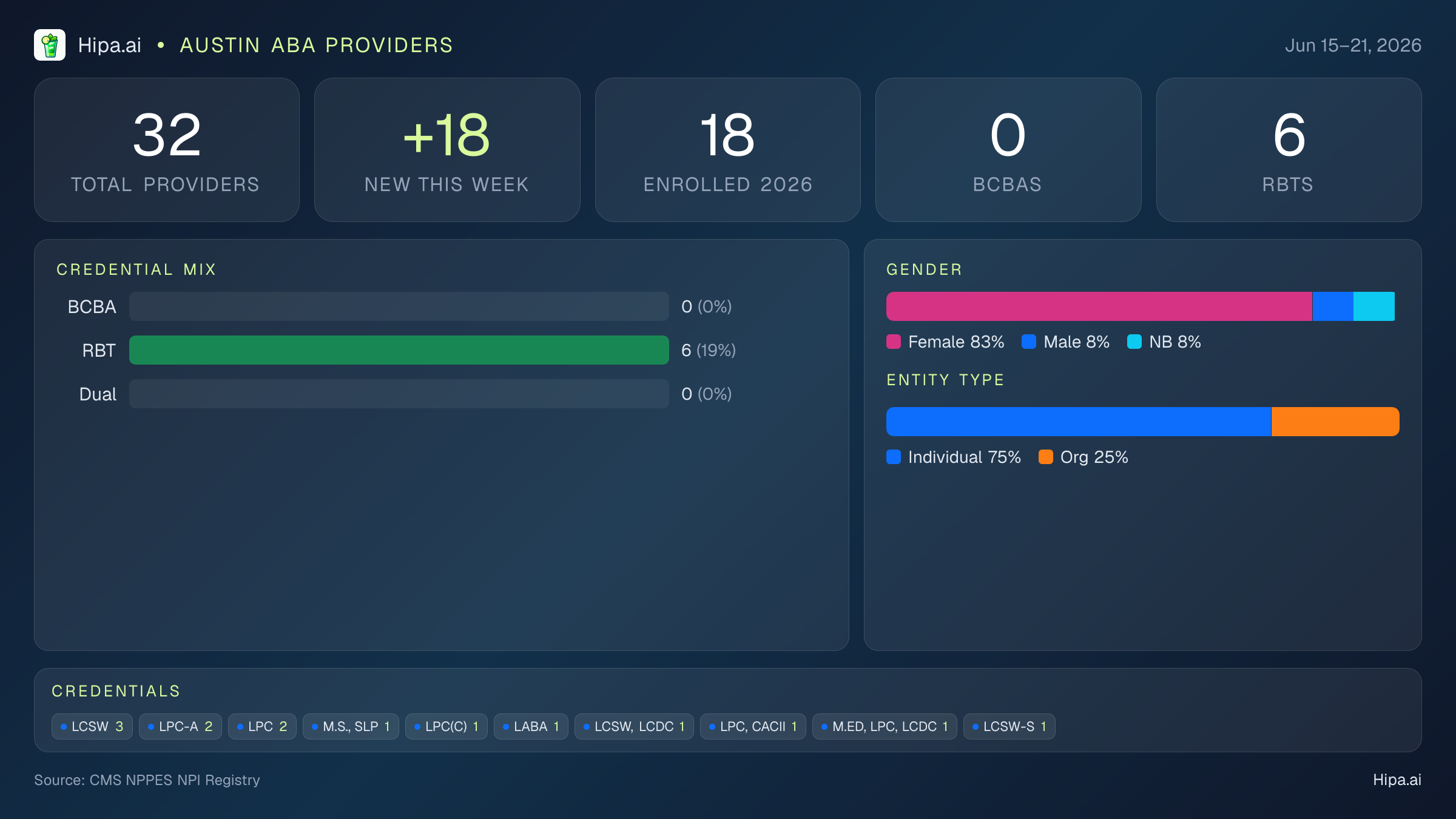 Hipa.ai • AUSTIN ABA PROVIDERS

Jun 15–21, 2026

32
TOTAL PROVIDERS

+18
NEW THIS WEEK

18
ENROLLED 2026

0
BCBAS

6
RBTS

CREDENTIAL MIX

BCBA 0 (0%)
RBT 6 (19%)
Dual 0 (0%)

GENDER

Female 83% Male 8% NB 8%

ENTITY TYPE

Individual 75% Org 25%

CREDENTIALS

LCSW 3 LPC-A 2 LPC 2 M.S., SLP 1 LPC(C) 1 LABA 1 LCSW, LCDC 1 LPC, CACII 1 M.ED, LPC, LCDC 1 LCSW-S 1

Source: CMS NPPES NPI Registry

Hipa.ai