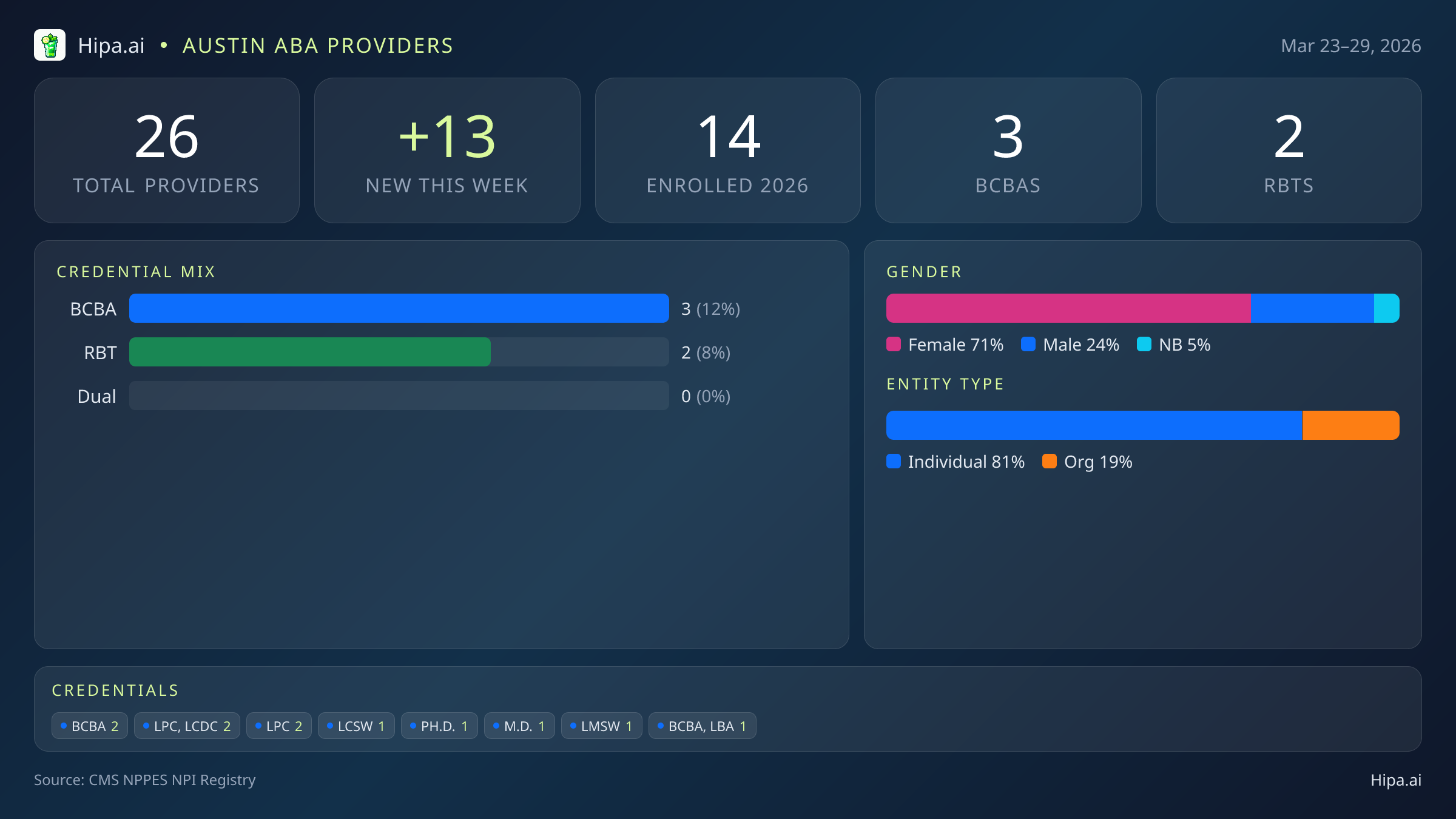 Hipa.ai • AUSTIN ABA PROVIDERS

Mar 23–29, 2026

26
TOTAL PROVIDERS

+13
NEW THIS WEEK

14
ENROLLED 2026

3
BCBAS

2
RBTS

CREDENTIAL MIX

BCBA 3 (12%)
RBT 2 (8%)
Dual 0 (0%)

GENDER

Female 71% Male 24% NB 5%

ENTITY TYPE

Individual 81% Org 19%

CREDENTIALS

BCBA 2 LPC, LCDC 2 LPC 2 LCSW 1 PH.D. 1 M.D. 1 LMSW 1 BCBA, LBA 1

Source: CMS NPPES NPI Registry

Hipa.ai