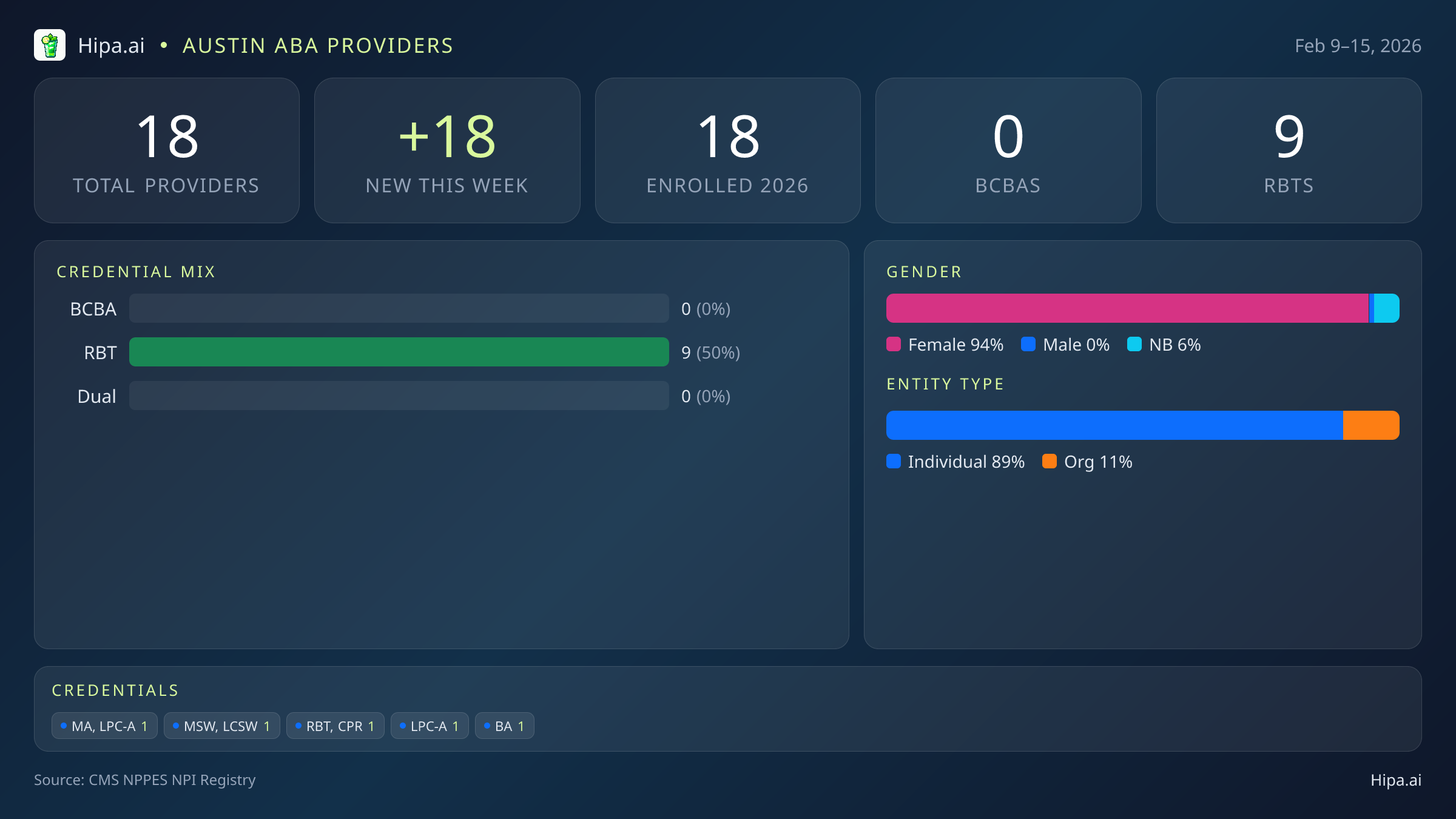 Hipa.ai • AUSTIN ABA PROVIDERS

Feb 9–15, 2026

18
TOTAL PROVIDERS

+18
NEW THIS WEEK

18
ENROLLED 2026

0
BCBAS

9
RBTS

CREDENTIAL MIX

BCBA 0 (0%)
RBT 9 (50%)
Dual 0 (0%)

GENDER

Female 94% Male 0% NB 6%

ENTITY TYPE

Individual 89% Org 11%

CREDENTIALS

MA, LPC-A 1
MSW, LCSW 1
RBT, CPR 1
LPC-A 1
BA 1

Source: CMS NPPES NPI Registry

Hipa.ai