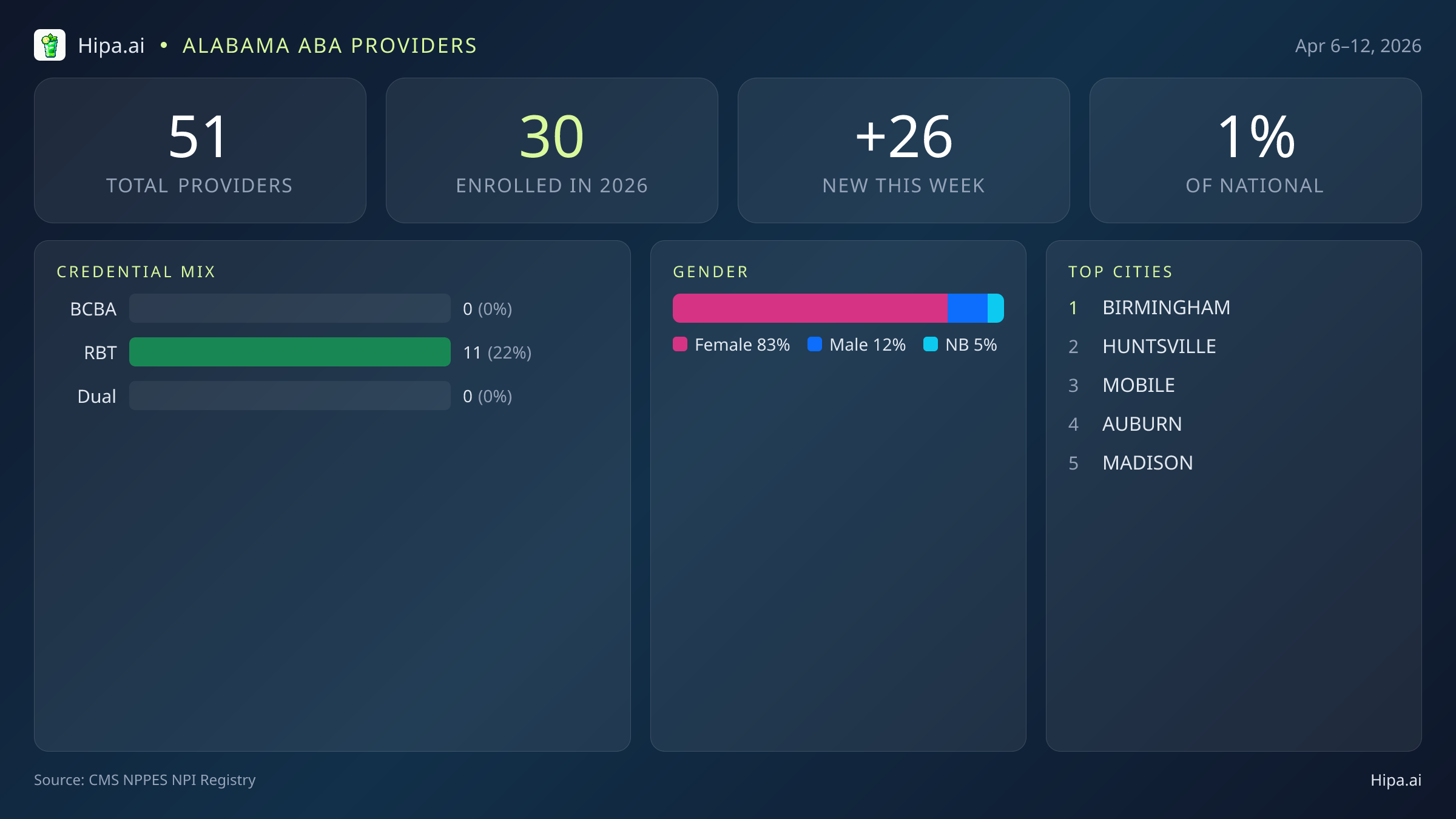 Hipa.ai • ALABAMA ABA PROVIDERS

Apr 6–12, 2026

51
TOTAL PROVIDERS

30
ENROLLED IN 2026

+26
NEW THIS WEEK

1%
OF NATIONAL

CREDENTIAL MIX

BCBA 0 (0%)
RBT 11 (22%)
Dual 0 (0%)

GENDER

Female 83% Male 12% NB 5%

TOP CITIES

1 BIRMINGHAM
2 HUNTSVILLE
3 MOBILE
4 AUBURN
5 MADISON

Source: CMS NPPES NPI Registry

Hipa.ai