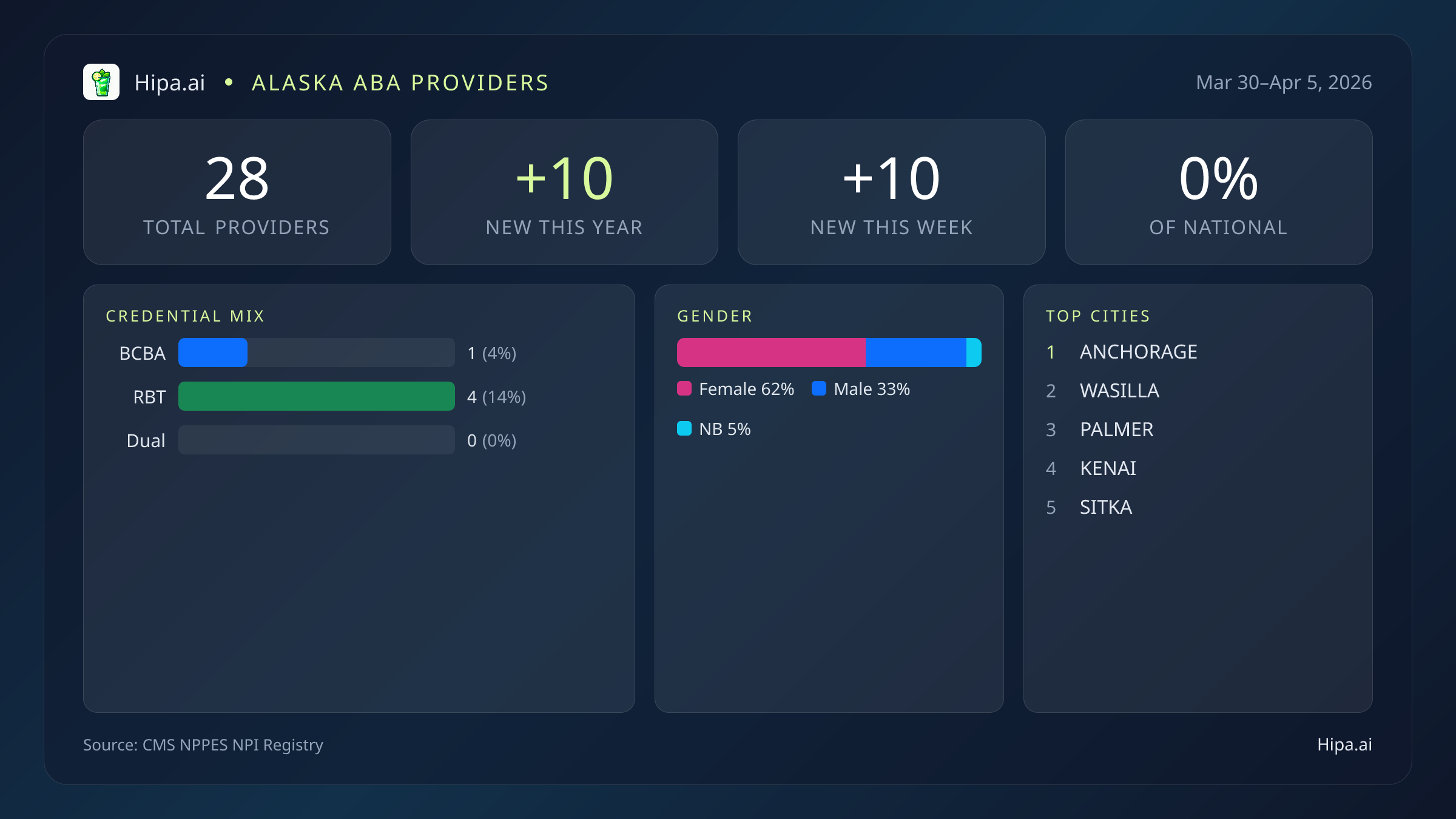 Hipa.ai • ALASKA ABA PROVIDERS

Mar 30–Apr 5, 2026

28
TOTAL PROVIDERS

+10
NEW THIS YEAR

+10
NEW THIS WEEK

0%
OF NATIONAL

CREDENTIAL MIX

BCBA 1 (4%)
RBT 4 (14%)
Dual 0 (0%)

GENDER

Female 62%
Male 33%
NB 5%

TOP CITIES

1 ANCHORAGE
2 WASILLA
3 PALMER
4 KENAI
5 SITKA

Source: CMS NPPES NPI Registry

Hipa.ai